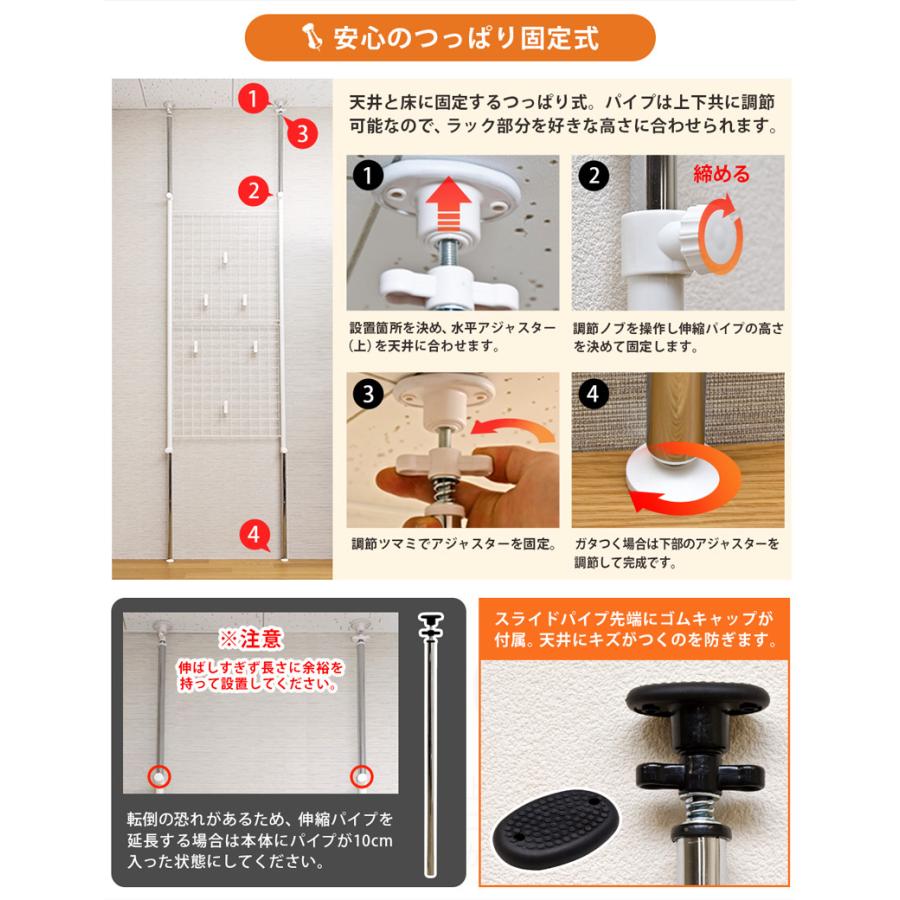 安心のつっぱり固定式

1
3
2
4

天井と床に固定するつっぱり式。パイプは上下共に調節可能なので、ラック部分を好きな高さに合わせられます。

1
設置箇所を決め、水平アジャスター(上)を天井に合わせます。

2
締める
調節ノブを操作し伸縮パイプの高さを決めて固定します。

3
調節ツマミでアジャスターを固定。

4
ガタつく場合は下部のアジャスターを調節して完成です。

※注意
伸ばしすぎず長さに余裕を持って設置してください。

転倒の恐れがあるため、伸縮パイプを延長する場合は本体にパイプが10cm入った状態にしてください。

スライドパイプ先端にゴムキャップが付属。天井にキズがつくのを防ぎます。