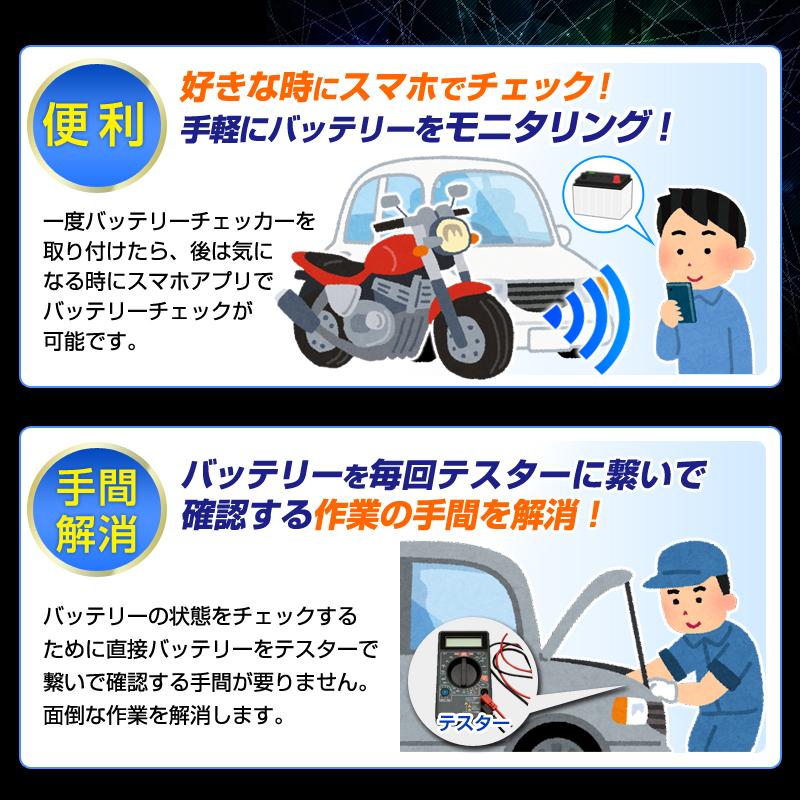 便利

好きな時にスマホでチェック！
手軽にバッテリーをモニタリング！

一度バッテリーチェッカーを取り付けたら、後は気になる時にスマホアプリでバッテリーチェックが可能です。

手間解消

バッテリーを毎回テスターに繋いで確認する作業の手間を解消！

バッテリーの状態をチェックするために直接バッテリーをテスターで繋いで確認する手間が要りません。面倒な作業を解消します。

テスター