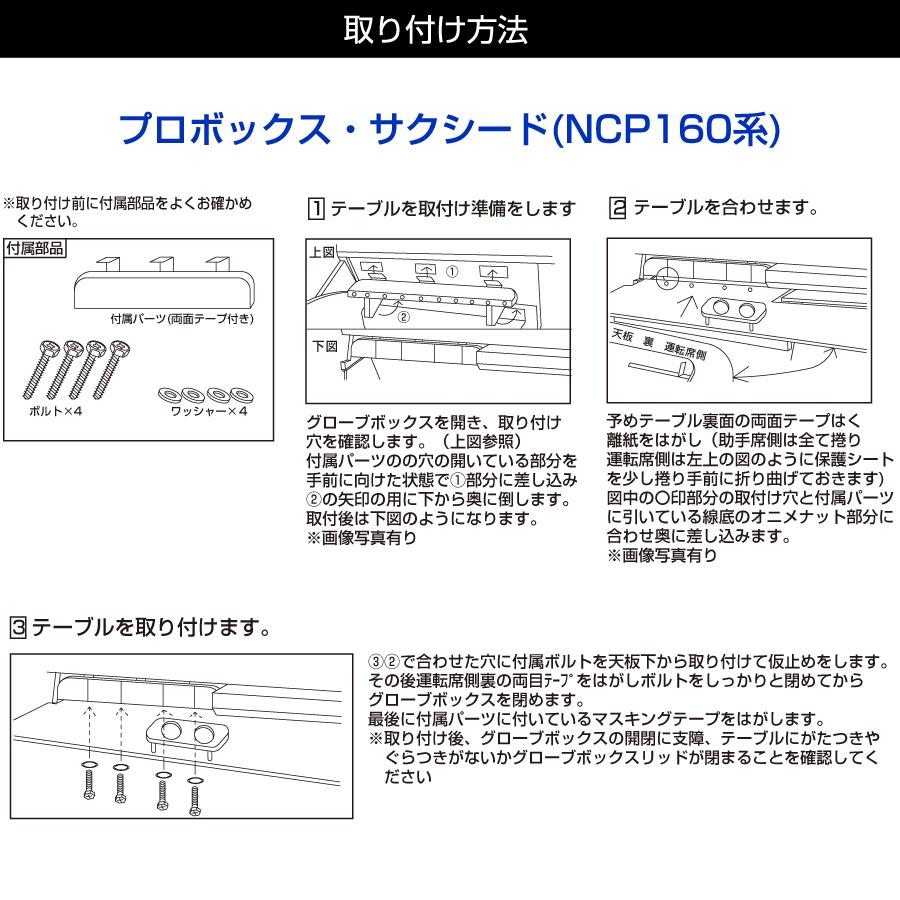 取り付け方法

プロボックス・サクシード(NCP160系)

※取り付け前に付属部品をよくお確かめください。

付属部品

付属パーツ(両面テープ付き)

ボルト×4

ワッシャー×4

1 テーブルを取付け準備をします

上図

①

②

下図

グローブボックスを開き、取り付け穴を確認します。（上図参照）
付属パーツのの穴の開いている部分を手前に向けた状態で①部分に差し込み②の矢印の用に下から奥に倒します。
取付後は下図のようになります。
※画像写真有り

2 テーブルを合わせます。

天板　裏　運転席側

予めテーブル裏面の両面テープはく離紙をはがし（助手席側は全て捲り運転席側は左上の図のように保護シートを少し捲り手前に折り曲げておきます）
図中の〇印部分の取付け穴と付属パーツに引いている線底のオニメナット部分に合わせ奥に差し込みます。
※画像写真有り

3 テーブルを取り付けます。

③②で合わせた穴に付属ボルトを天板下から取り付けて仮止めをします。
その後運転席側裏の両目ﾃｰﾌﾟをはがしボルトをしっかりと閉めてからグローブボックスを閉めます。
最後に付属パーツに付いているマスキングテープをはがします。
※取り付け後、グローブボックスの開閉に支障、テーブルにがたつきやぐらつきがないかグローブボックスリッドが閉まることを確認してください