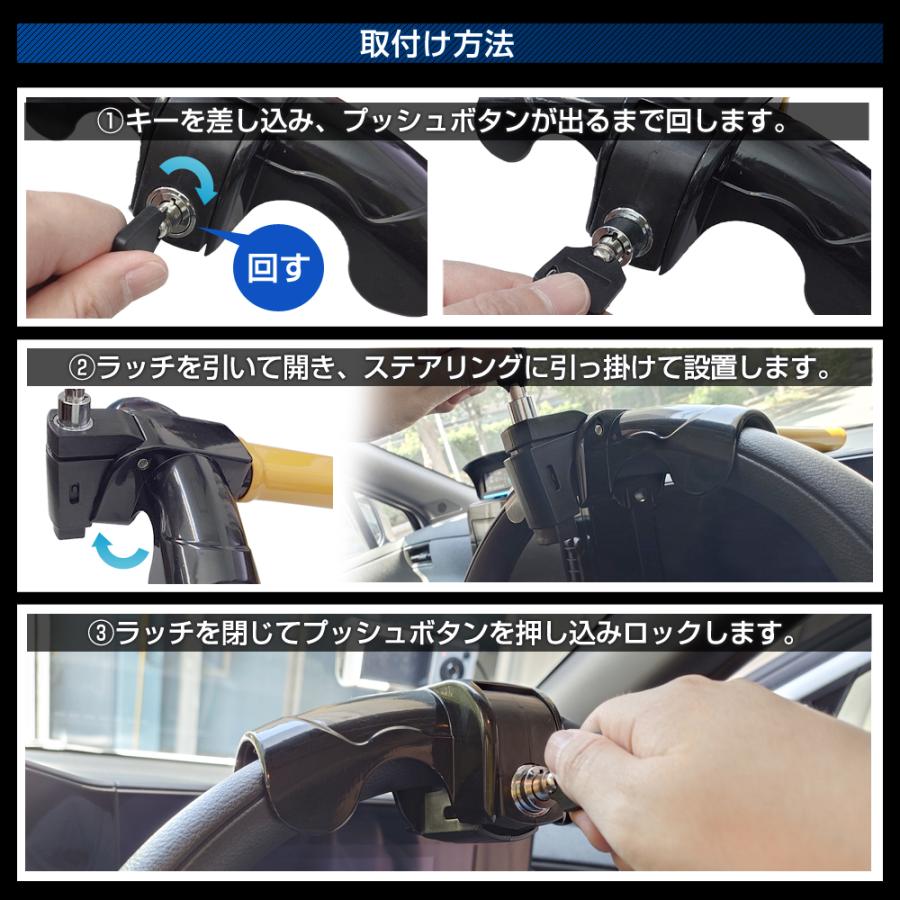 取付け方法

①キーを差し込み、プッシュボタンが出るまで回します。

回す

②ラッチを引いて開き、ステアリングに引っ掛けて設置します。

③ラッチを閉じてプッシュボタンを押し込みロックします。