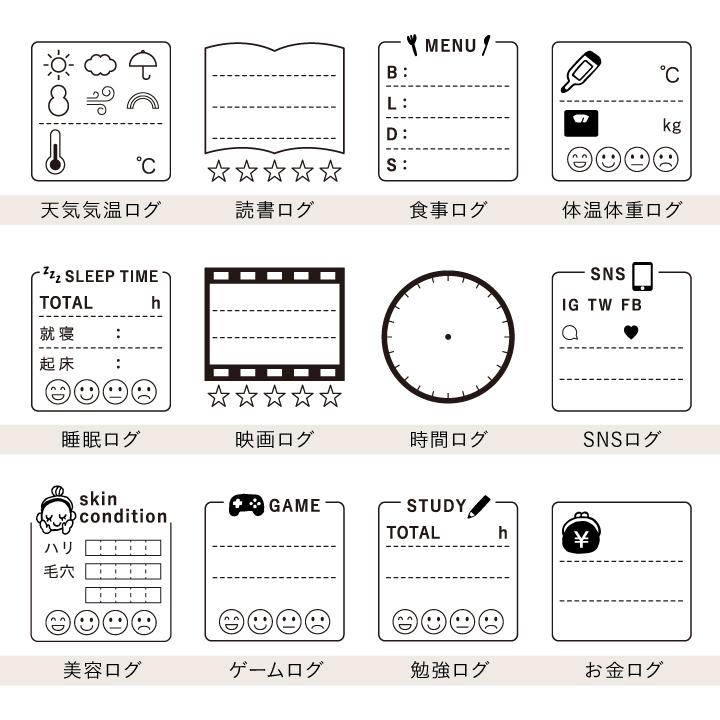 ℃

天気気温ログ

☆☆☆☆☆

読書ログ

MENU
B :
L :
D :
S :

食事ログ

℃
kg

体温体重ログ

zzz SLEEP TIME
TOTAL h
就寝 :
起床 :

睡眠ログ

☆☆☆☆☆

映画ログ

時間ログ

SNS
IG TW FB

SNSログ

skin condition
ハリ
毛穴

美容ログ

GAME

ゲームログ

STUDY
TOTAL h

勉強ログ

¥

お金ログ