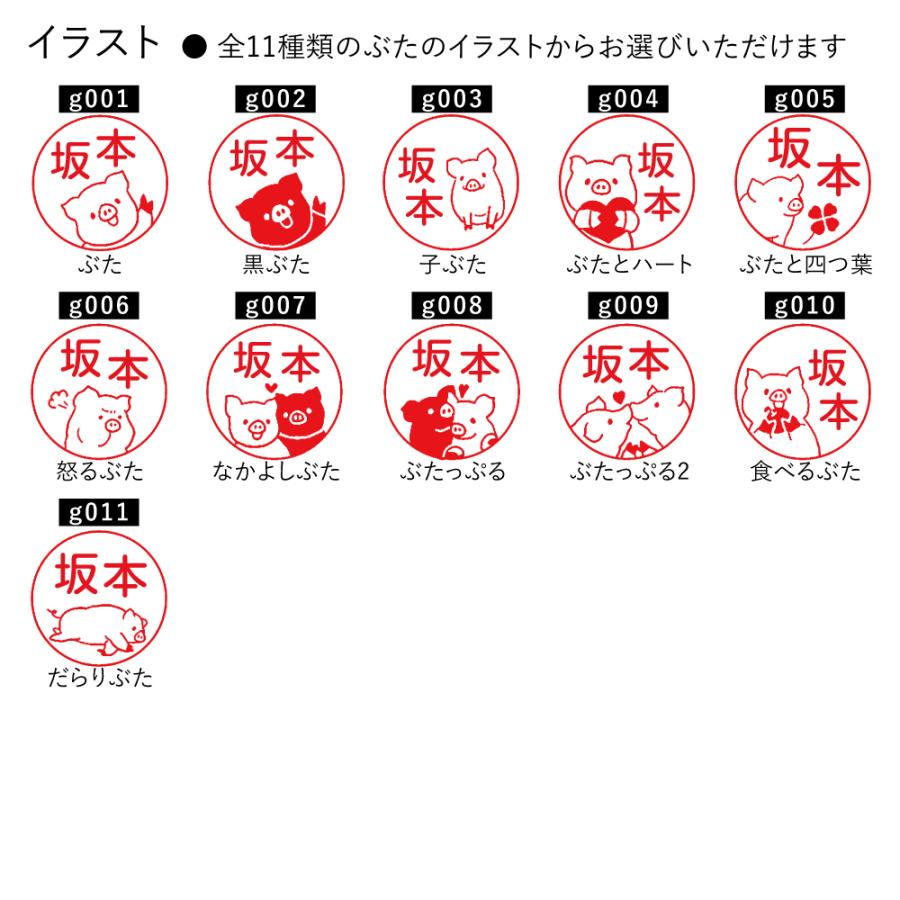 イラスト ● 全11種類のぶたのイラストからお選びいただけます

g001
坂本
ぶた

g002
坂本
黒ぶた

g003
坂本
子ぶた

g004
坂本
ぶたとハート

g005
坂本
ぶたと四つ葉

g006
坂本
怒るぶた

g007
坂本
なかよしぶた

g008
坂本
ぶたっぷる

g009
坂本
ぶたっぷる2

g010
坂本
食べるぶた

g011
坂本
だらりぶた