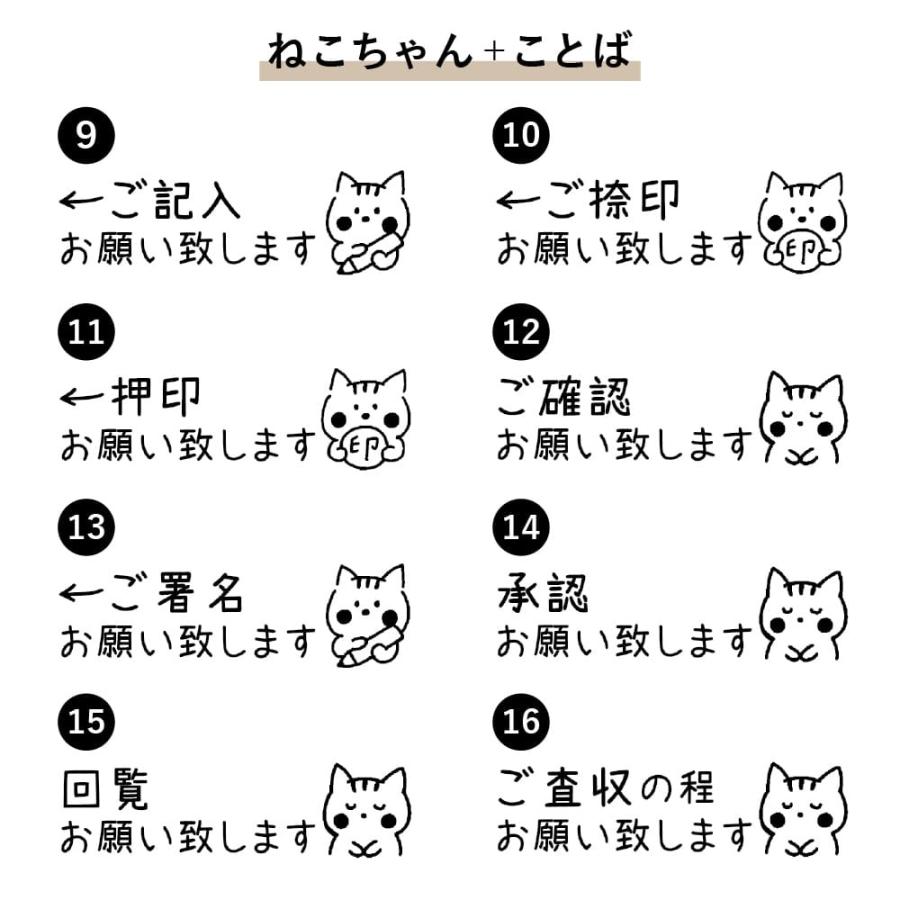 ねこちゃん+ことば

9
←ご記入
お願い致します

10
←ご捺印
お願い致します
印

11
←押印
お願い致します
印

12
ご確認
お願い致します

13
←ご署名
お願い致します

14
承認
お願い致します

15
回覧
お願い致します

16
ご査収の程
お願い致します