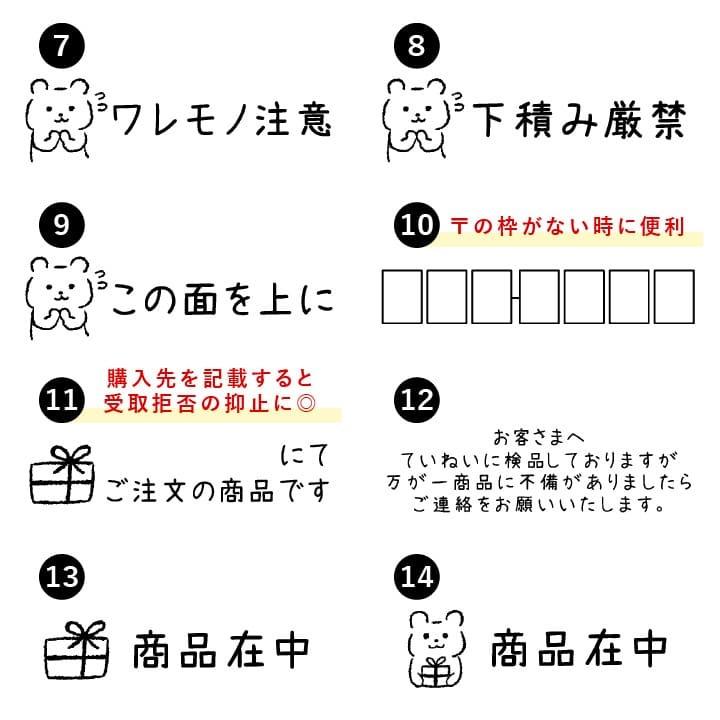 7
ワレモノ注意

8
下積み厳禁

9
この面を上に

10
〒の枠がない時に便利

11
購入先を記載すると
受取拒否の抑止に◎

にて
ご注文の商品です

12
お客さまへ
ていねいに検品しておりますが
万が一商品に不備がありましたら
ご連絡をお願いいたします。

13
商品在中

14
商品在中