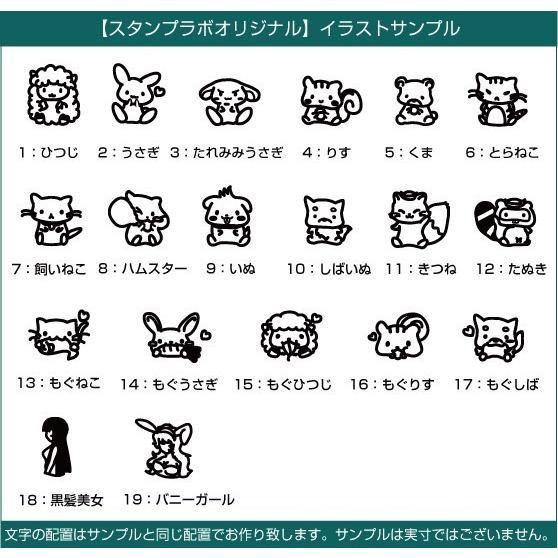 【スタンプラボオリジナル】イラストサンプル

1：ひつじ 2：うさぎ 3：たれみみうさぎ 4：りす 5：くま 6：とらねこ

7：飼いねこ 8：ハムスター 9：いぬ 10：しばいぬ 11：きつね 12：たぬき

13：もぐねこ 14：もぐうさぎ 15：もぐひつじ 16：もぐりす 17：もぐしば

18：黒髪美女 19：バニーガール

文字の配置はサンプルと同じ配置でお作り致します。サンプルは実寸ではございません。