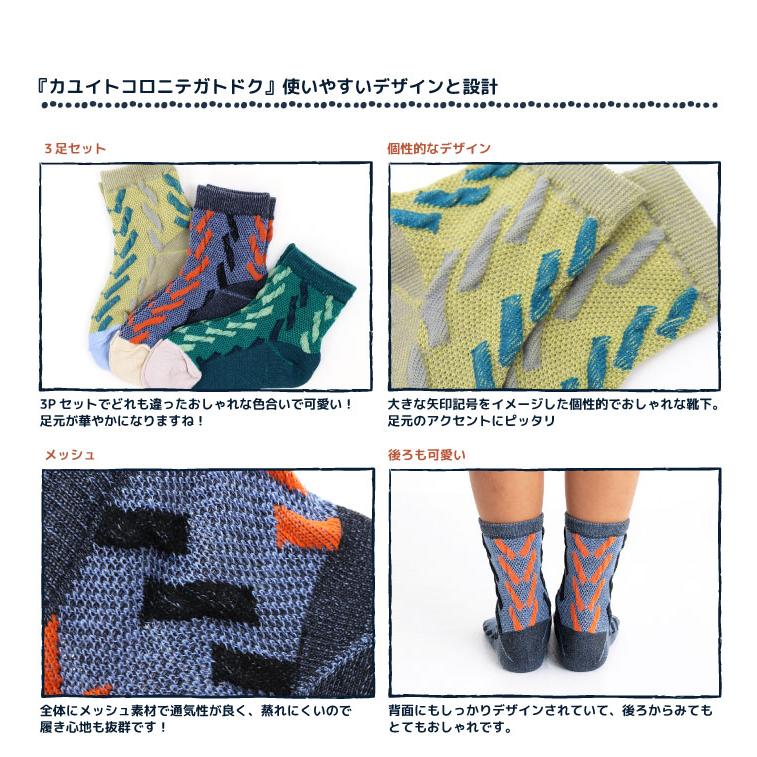 『カユイトコロニテガトドク』使いやすいデザインと設計

3足セット

3P セットでどれも違ったおしゃれな色合いで可愛い！足元が華やかになりますね！

個性的なデザイン

大きな矢印記号をイメージした個性的でおしゃれな靴下。足元のアクセントにピッタリ

メッシュ

全体にメッシュ素材で通気性が良く、蒸れにくいので履き心地も抜群です！

後ろも可愛い

背面にもしっかりデザインされていて、後ろからみてもとてもおしゃれです。