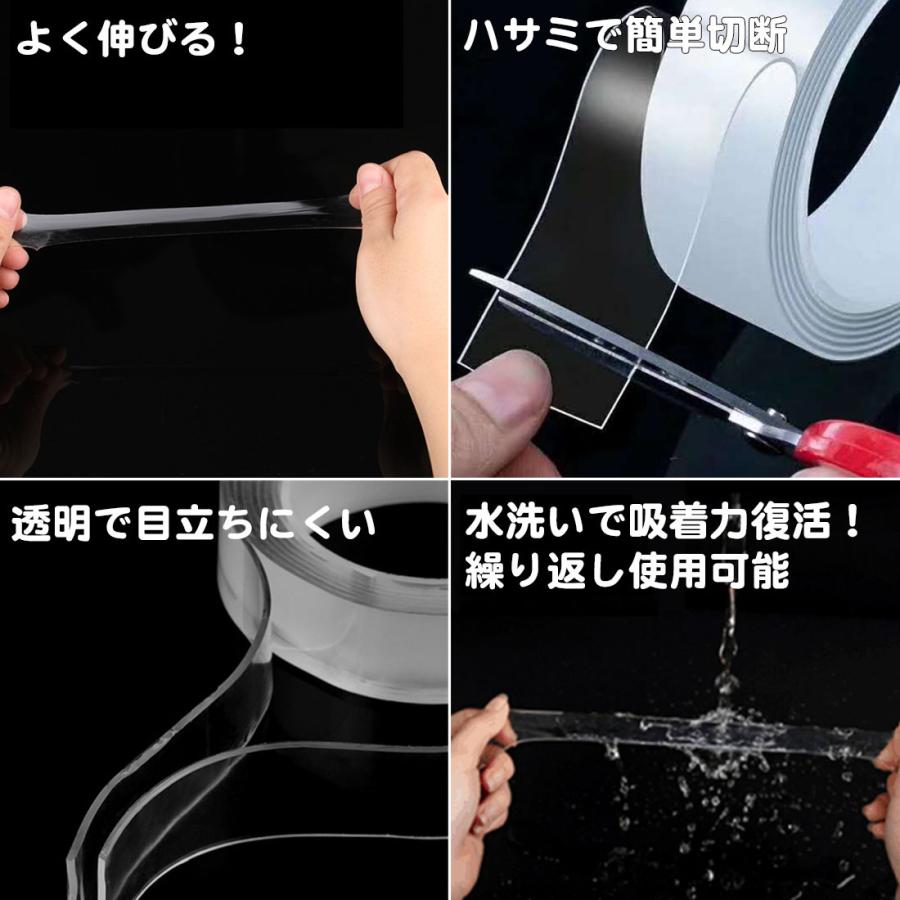 よく伸びる！

ハサミで簡単切断

透明で目立ちにくい

水洗いで吸着力復活！
繰り返し使用可能