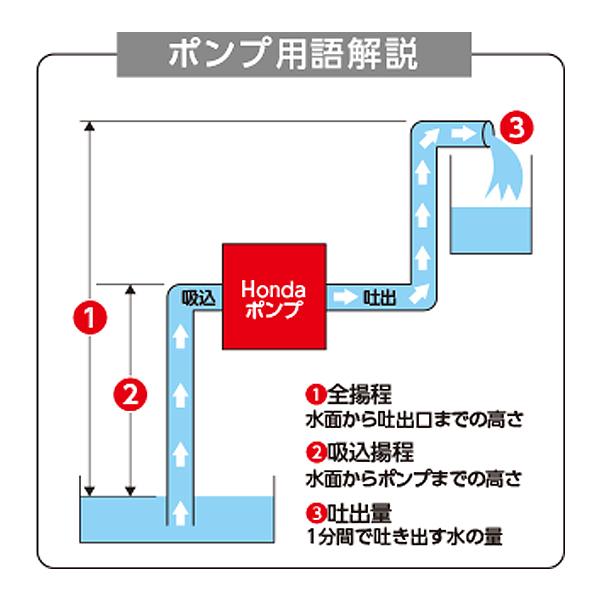 ポンプ用語解説

3

1

2

吸込

Honda
ポンプ

吐出

1全揚程
水面から吐出口までの高さ

2吸込揚程
水面からポンプまでの高さ

3吐出量
1分間で吐き出す水の量