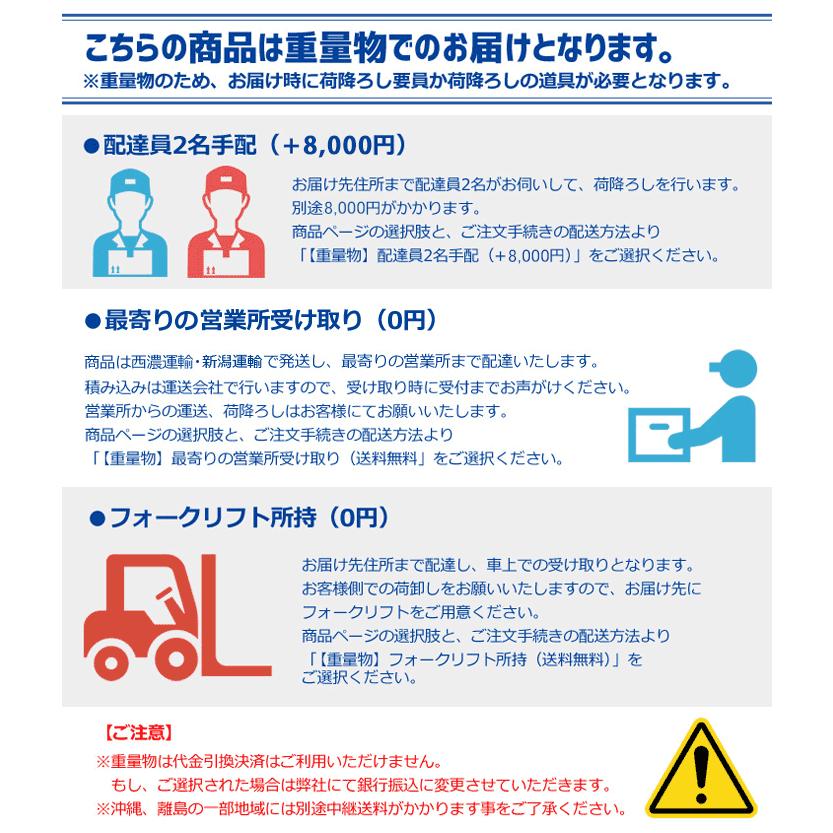 こちらの商品は重量物でのお届けとなります。
※重量物のため、お届け時に荷降ろし要員か荷降ろしの道具が必要となります。

●配達員2名手配（＋8,000円）

お届け先住所まで配達員2名がお伺いして、荷降ろしを行います。
別途8,000円がかかります。
商品ページの選択肢と、ご注文手続きの配送方法より
「【重量物】配達員2名手配（＋8,000円）」をご選択ください。

●最寄りの営業所受け取り（0円）

商品は西濃運輸・新潟運輸で発送し、最寄りの営業所まで配達いたします。
積み込みは運送会社で行いますので、受け取り時に受付までお声がけください。
営業所からの運送、荷降ろしはお客様にてお願いいたします。
商品ページの選択肢と、ご注文手続きの配送方法より
「【重量物】最寄りの営業所受け取り（送料無料」をご選択ください。

●フォークリフト所持（0円）

お届け先住所まで配達し、車上での受け取りとなります。
お客様側での荷卸しをお願いいたしますので、お届け先に
フォークリフトをご用意ください。
商品ページの選択肢と、ご注文手続きの配送方法より
「【重量物】フォークリフト所持（送料無料）」を
ご選択ください。

【ご注意】
※重量物は代金引換決済はご利用いただけません。
もし、ご選択された場合は弊社にて銀行振込に変更させていただきます。
※沖縄、離島の一部地域には別途中継送料がかかります事をご了承ください。