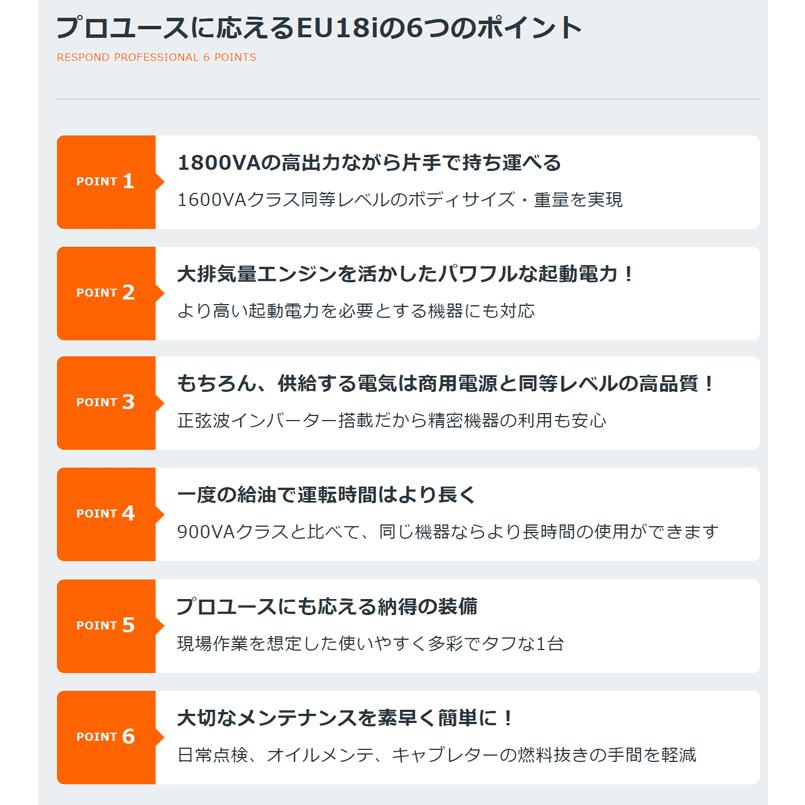 プロユースに応えるEU18iの6つのポイント

RESPOND PROFESSIONAL 6 POINTS

POINT 1

1800VAの高出力ながら片手で持ち運べる

1600VAクラス同等レベルのボディサイズ・重量を実現

POINT 2

大排気量エンジンを活かしたパワフルな起動電力！

より高い起動電力を必要とする機器にも対応

POINT 3

もちろん、供給する電気は商用電源と同等レベルの高品質！

正弦波インバーター搭載だから精密機器の利用も安心

POINT 4

一度の給油で運転時間はより長く

900VAクラスと比べて、同じ機器ならより長時間の使用ができます

POINT 5

プロユースにも応える納得の装備

現場作業を想定した使いやすく多彩でタフな1台

POINT 6

大切なメンテナンスを素早く簡単に！

日常点検、オイルメンテ、キャブレターの燃料抜きの手間を軽減