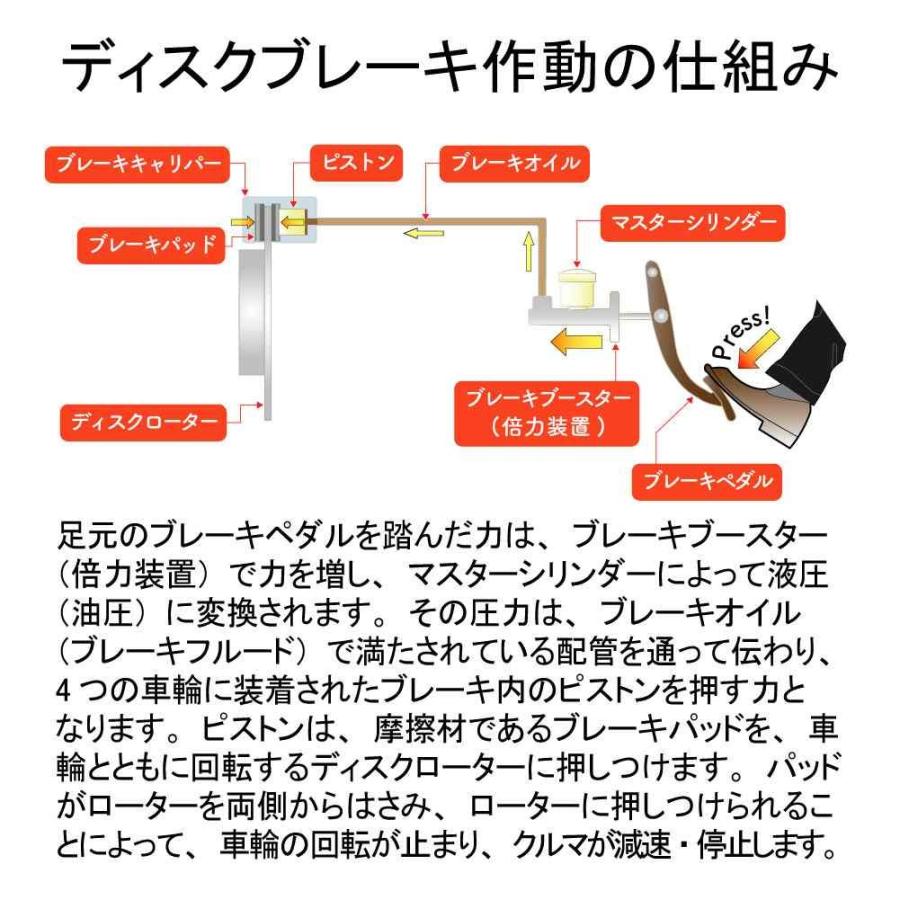 ディスクブレーキ作動の仕組み

ブレーキキャリパー
ピストン
ブレーキオイル
ブレーキパッド
マスターシリンダー
Press!
ディスクローター
ブレーキブースター（倍力装置）
ブレーキペダル

足元のブレーキペダルを踏んだ力は、ブレーキブースター（倍力装置）で力を増し、マスターシリンダーによって液圧（油圧）に変換されます。その圧力は、ブレーキオイル（ブレーキフルード）で満たされている配管を通って伝わり、4つの車輪に装着されたブレーキ内のピストンを押す力となります。ピストンは、摩擦材であるブレーキパッドを、車輪とともに回転するディスクローターに押しつけます。パッドがローターを両側からはさみ、ローターに押しつけられることによって、車輪の回転が止まり、クルマが減速・停止します。