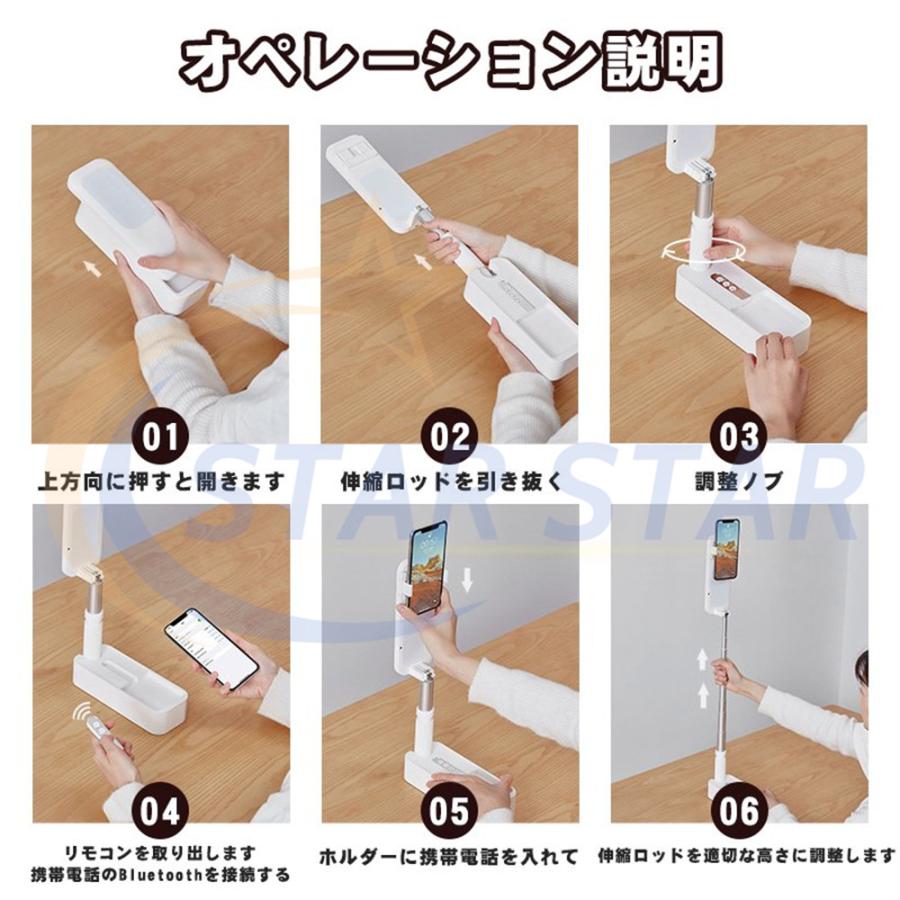 オペレーション説明

01
上方向に押すと開きます

02
伸縮ロッドを引き抜く

03
調整ノブ

STAR STAR

04
リモコンを取り出します
携帯電話のBluetoothを接続する

05
ホルダーに携帯電話を入れて

06
伸縮ロッドを適切な高さに調整します