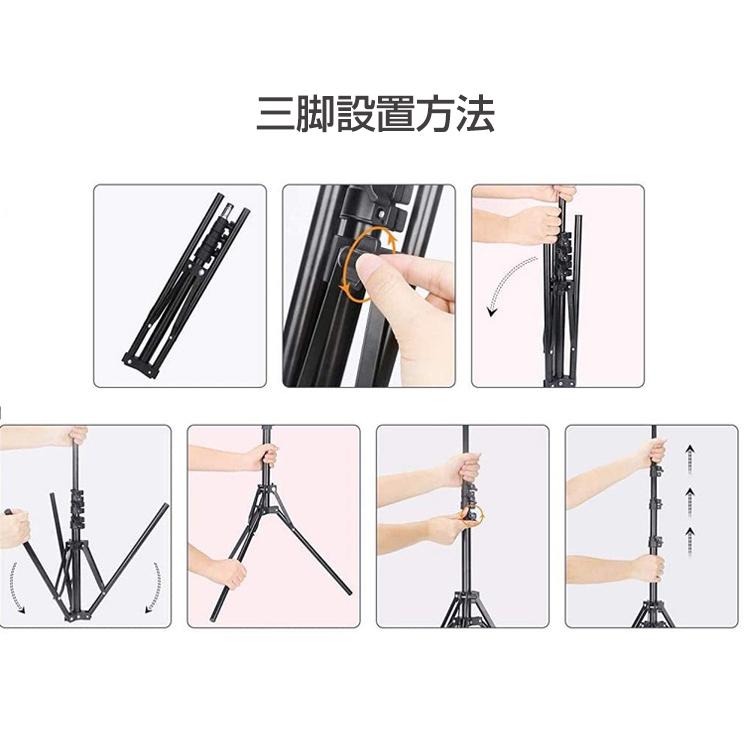 三脚設置方法