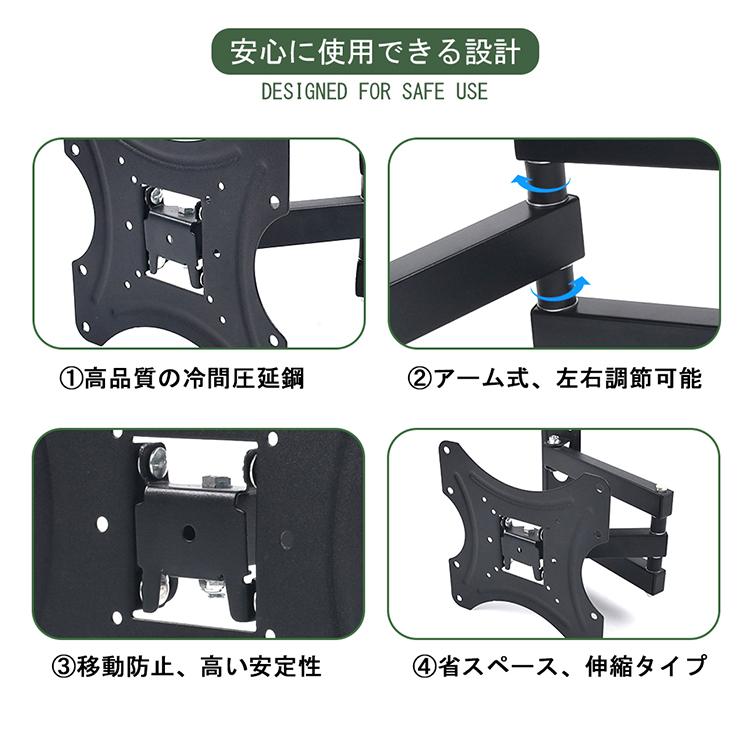 安心に使用できる設計
DESIGNED FOR SAFE USE

①高品質の冷間圧延鋼

②アーム式、左右調節可能

③移動防止、高い安定性

④省スペース、伸縮タイプ