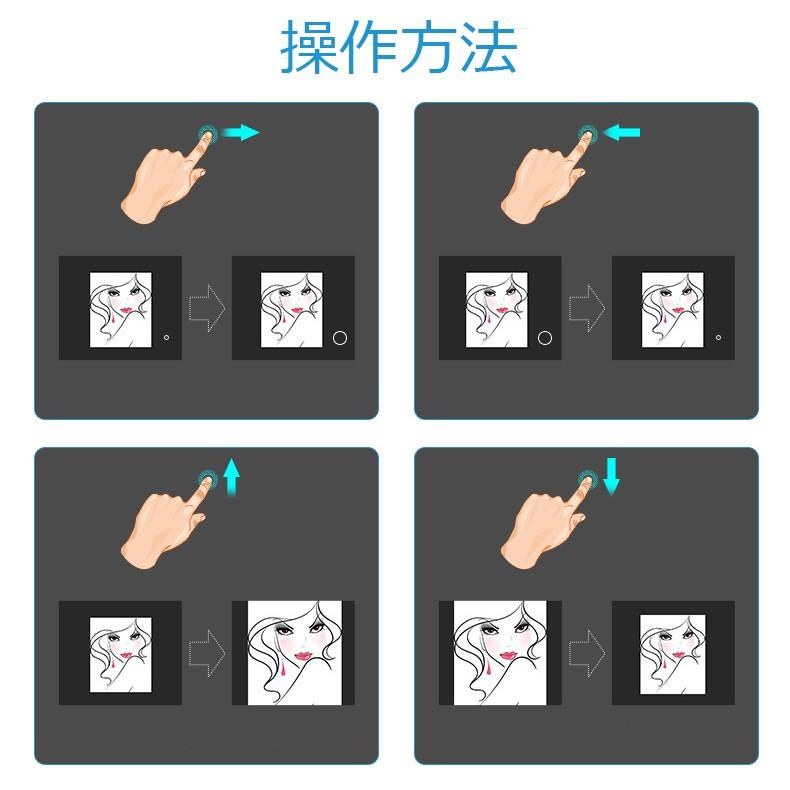 操作方法