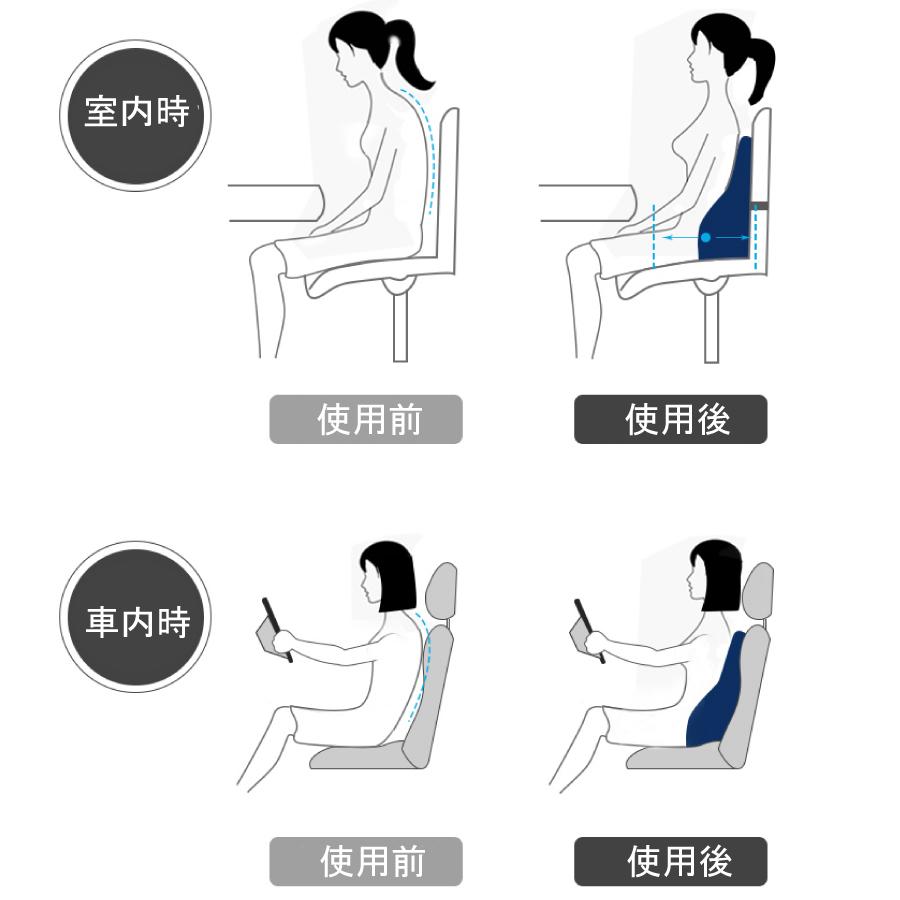 室内時

使用前

使用後

車内時

使用前

使用後