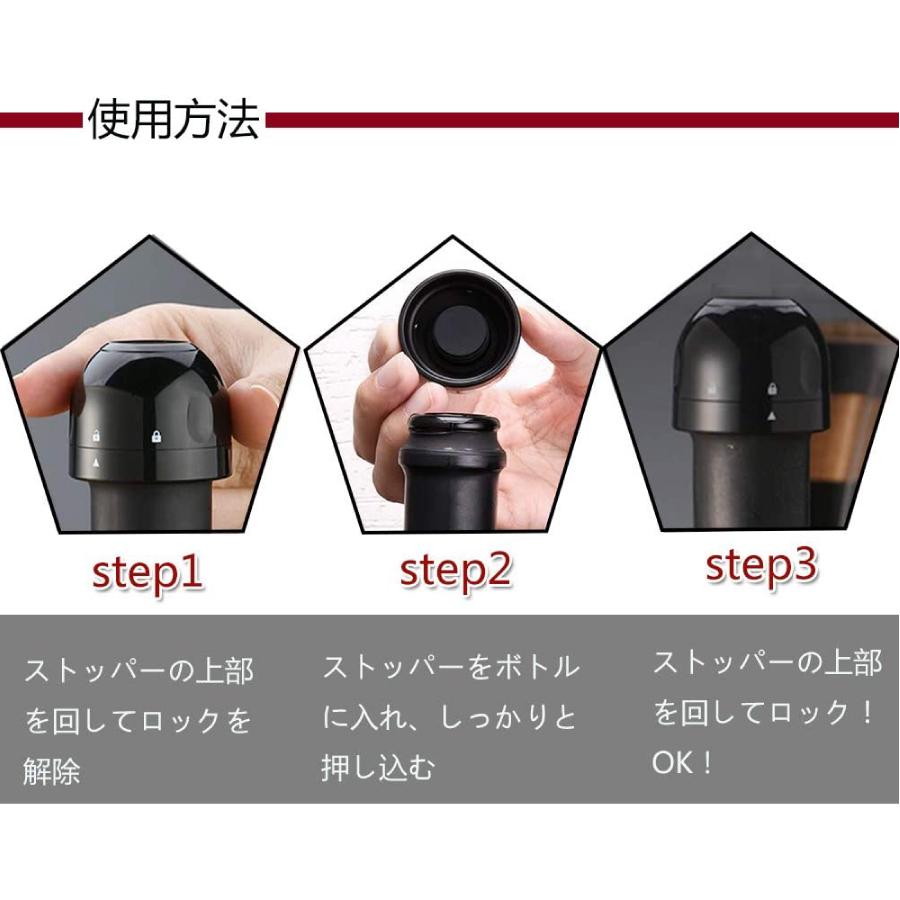 使用方法

step1

step2

step3

ストッパーの上部を回してロックを解除

ストッパーをボトルに入れ、しっかりと押し込む

ストッパーの上部を回してロック！OK！