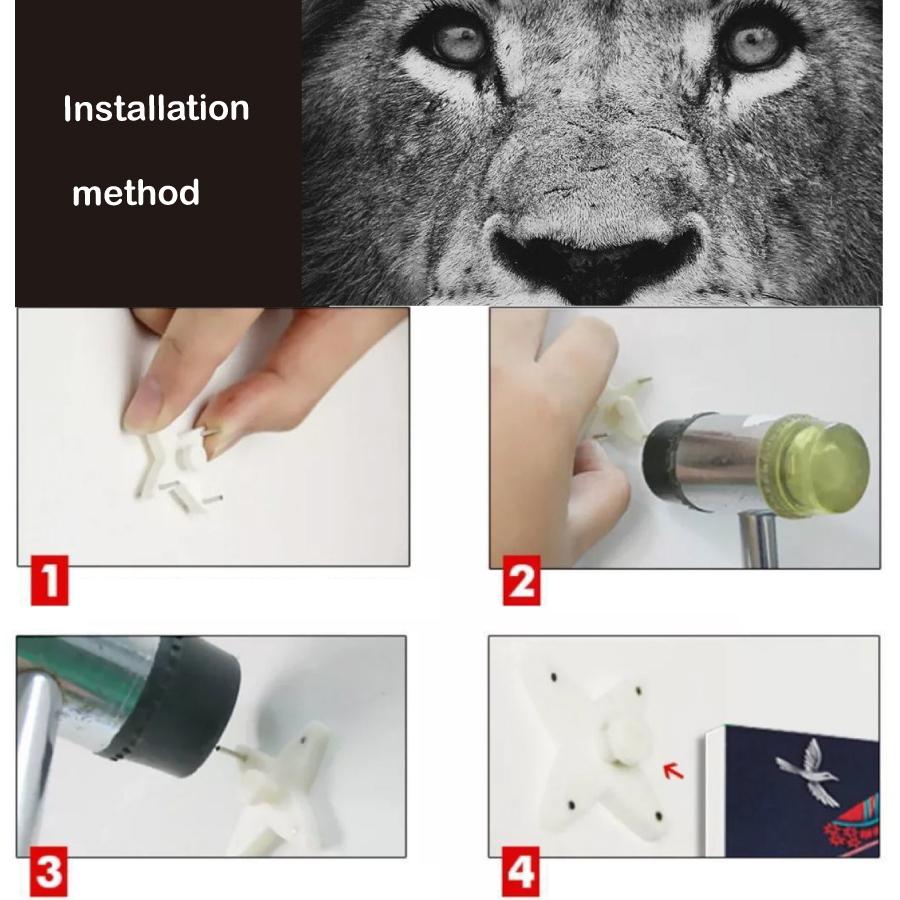 Installation

method

1

2

3

4