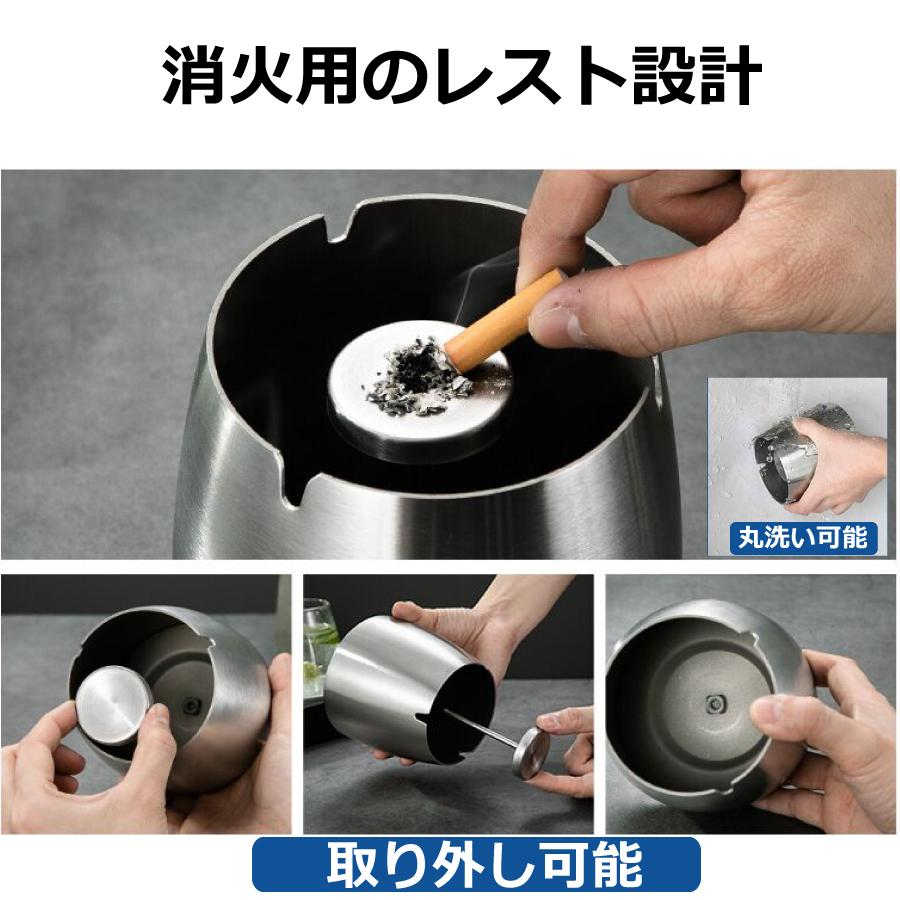 消火用のレスト設計

丸洗い可能

取り外し可能