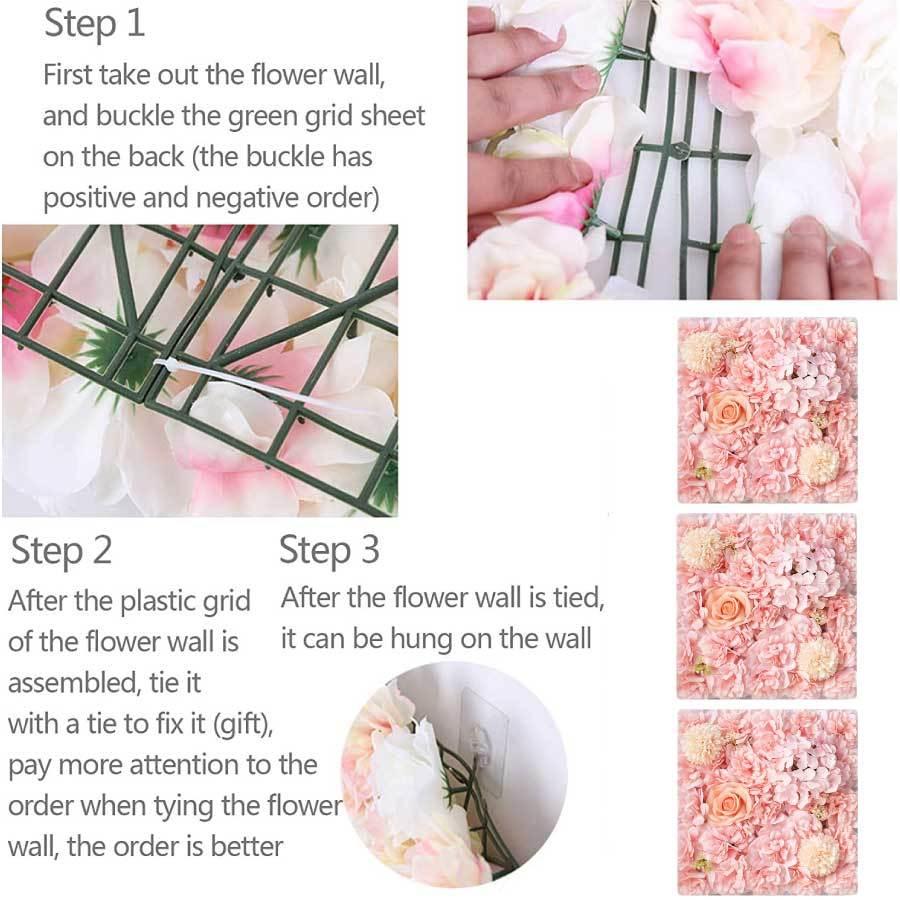 Step 1

First take out the flower wall, and buckle the green grid sheet on the back (the buckle has positive and negative order)

Step 2

After the plastic grid of the flower wall is assembled, tie it with a tie to fix it (gift), pay more attention to the order when tying the flower wall, the order is better

Step 3

After the flower wall is tied, it can be hung on the wall