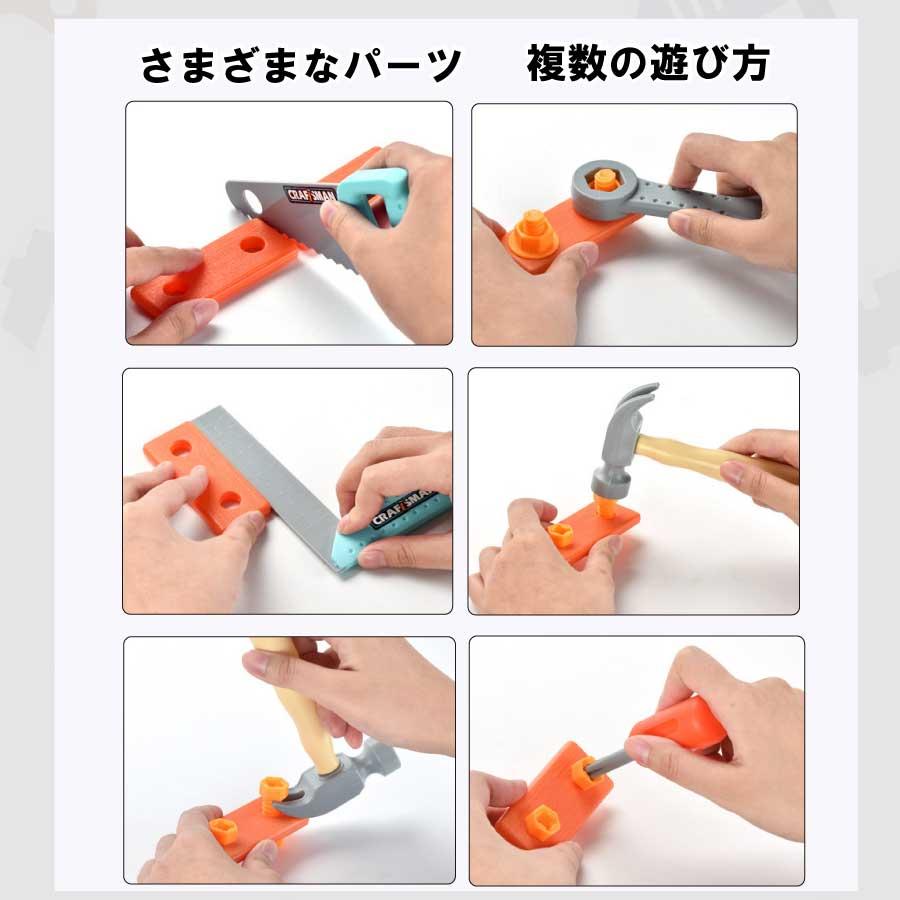 さまざまなパーツ　複数の遊び方

CRAFTSMAN

CRAFTSMAN