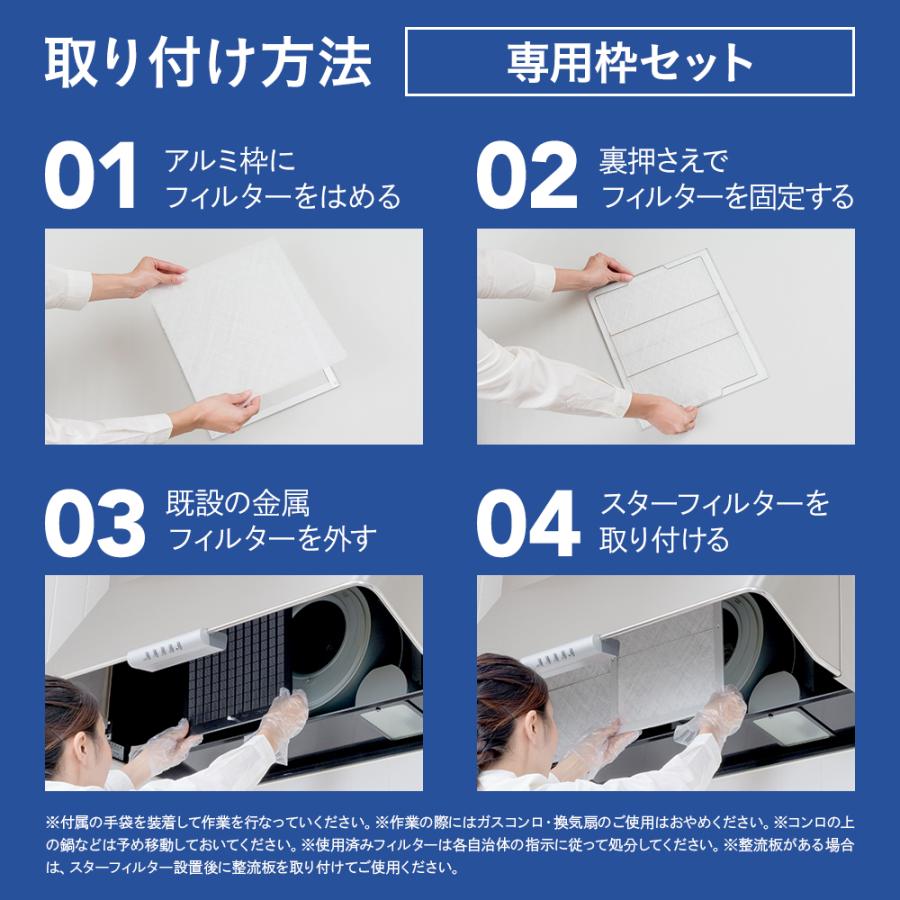 取り付け方法

専用枠セット

01 アルミ枠に フィルターをはめる

02 裏押さえで フィルターを固定する

03 既設の金属 フィルターを外す

04 スターフィルターを 取り付ける

※付属の手袋を装着して作業を行なっていください。※作業の際にはガスコンロ・換気扇のご使用はおやめください。※コンロの上の鍋などは予め移動しておいてください。※使用済みフィルターは各自治体の指示に従って処分してください。※整流板がある場合は、スターフィルター設置後に整流板を取り付けてご使用ください。