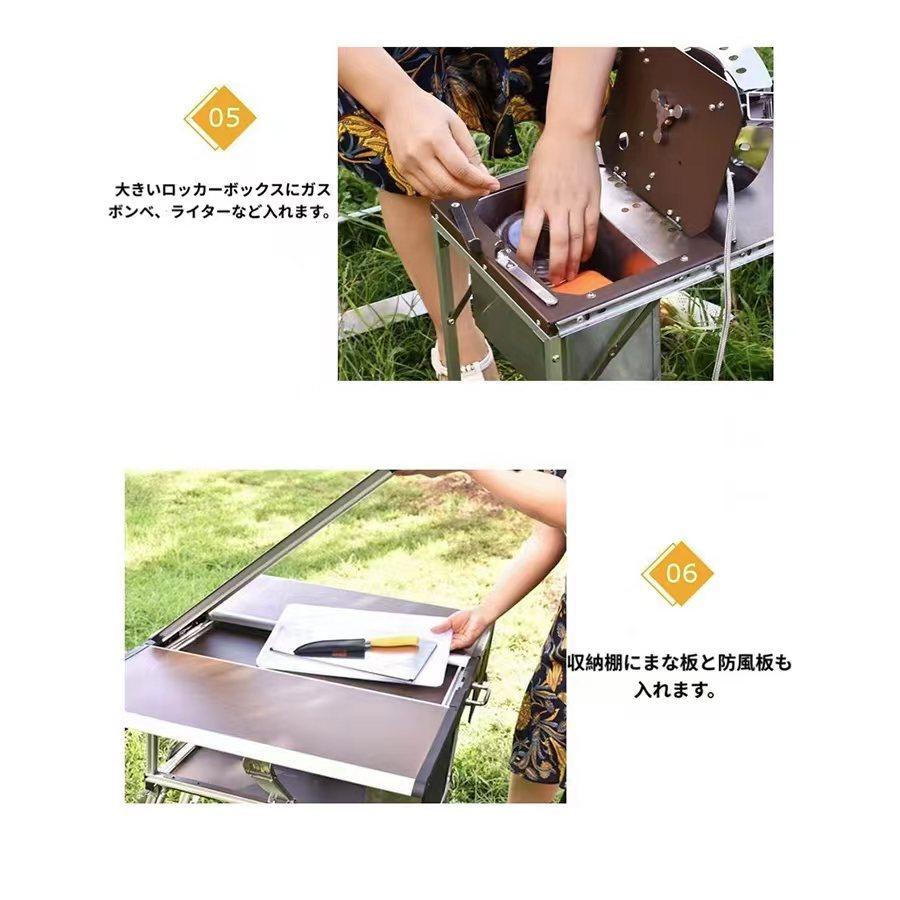 05

大きいロッカーボックスにガスボンベ、ライターなど入れます。

06

収納棚にまな板と防風板も入れます。