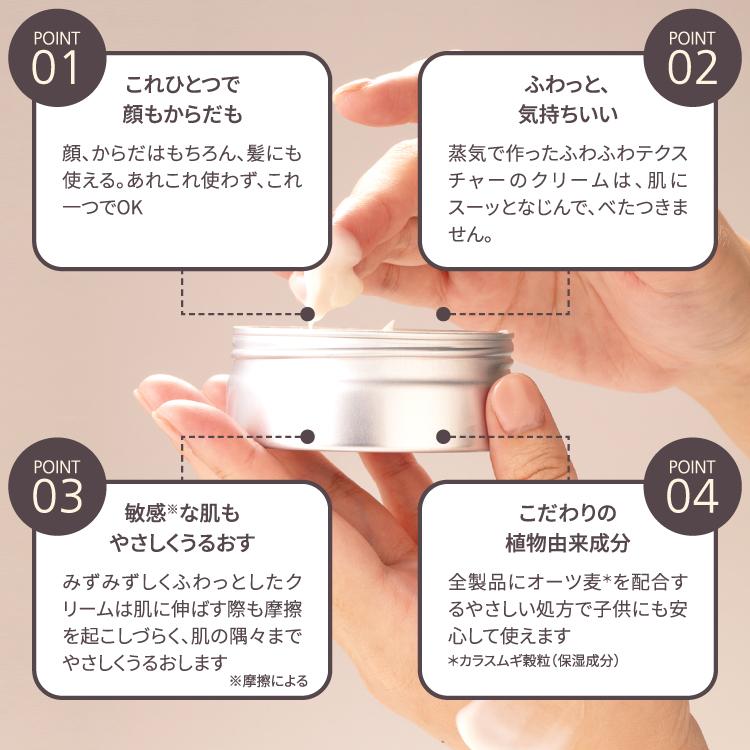 POINT 01

これひとつで
顔もからだも

顔、からだはもちろん、髪にも使える。あれこれ使わず、これ一つでOK

POINT 02

ふわっと、
気持ちいい

蒸気で作ったふわふわテクスチャーのクリームは、肌にスーッとなじんで、べたつきません。

POINT 03

敏感※な肌も
やさしくうるおす

みずみずしくふわっとしたクリームは肌に伸ばす際も摩擦を起こしづらく、肌の隅々までやさしくうるおします

※摩擦による

POINT 04

こだわりの
植物由来成分

全製品にオーツ麦*を配合するやさしい処方で子供にも安心して使えます

*カラスムギ穀粒（保湿成分）