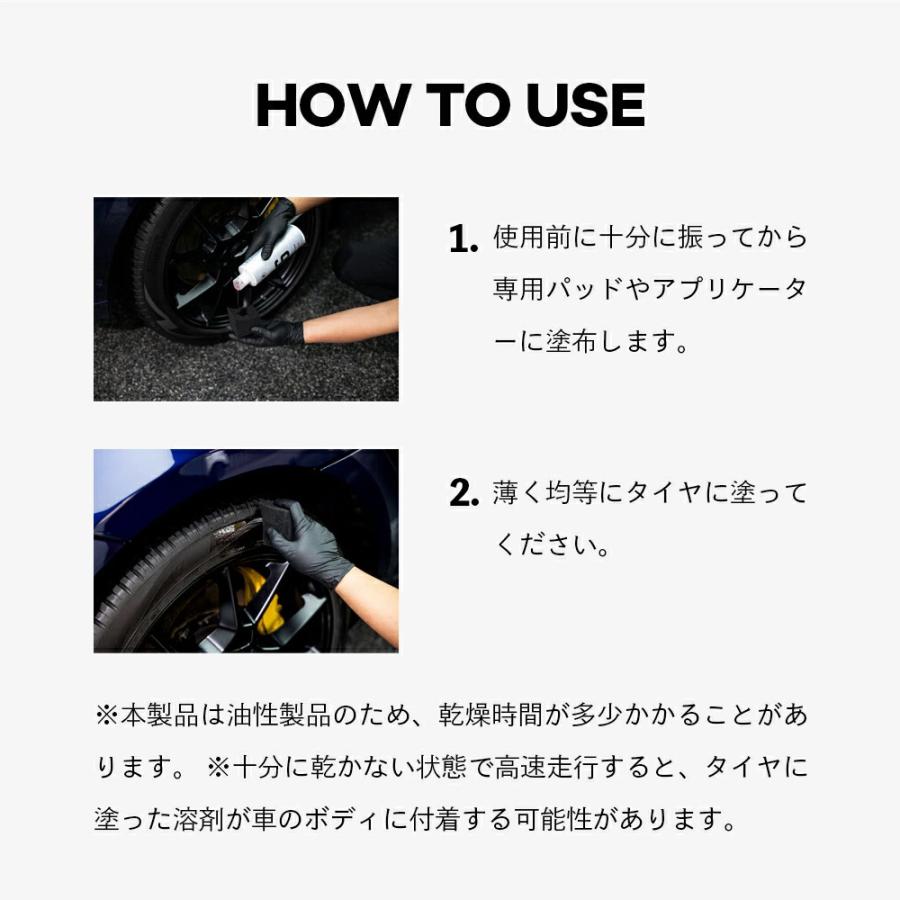 HOW TO USE

1. 使用前に十分に振ってから専用パッドやアプリケーターに塗布します。

2. 薄く均等にタイヤに塗ってください。

※本製品は油性製品のため、乾燥時間が多少かかることがあります。 ※十分に乾かない状態で高速走行すると、タイヤに塗った溶剤が車のボディに付着する可能性があります。