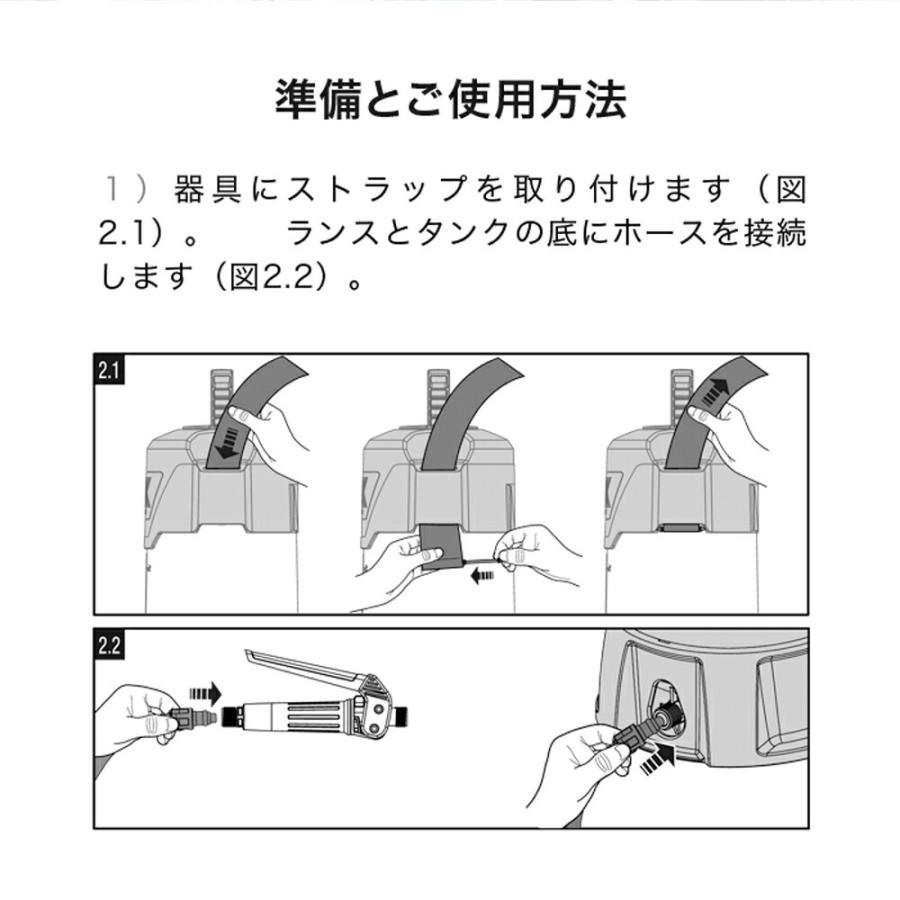 準備とご使用方法

1）器具にストラップを取り付けます（図2.1）。　ランスとタンクの底にホースを接続します（図2.2）。

2.1

2.2