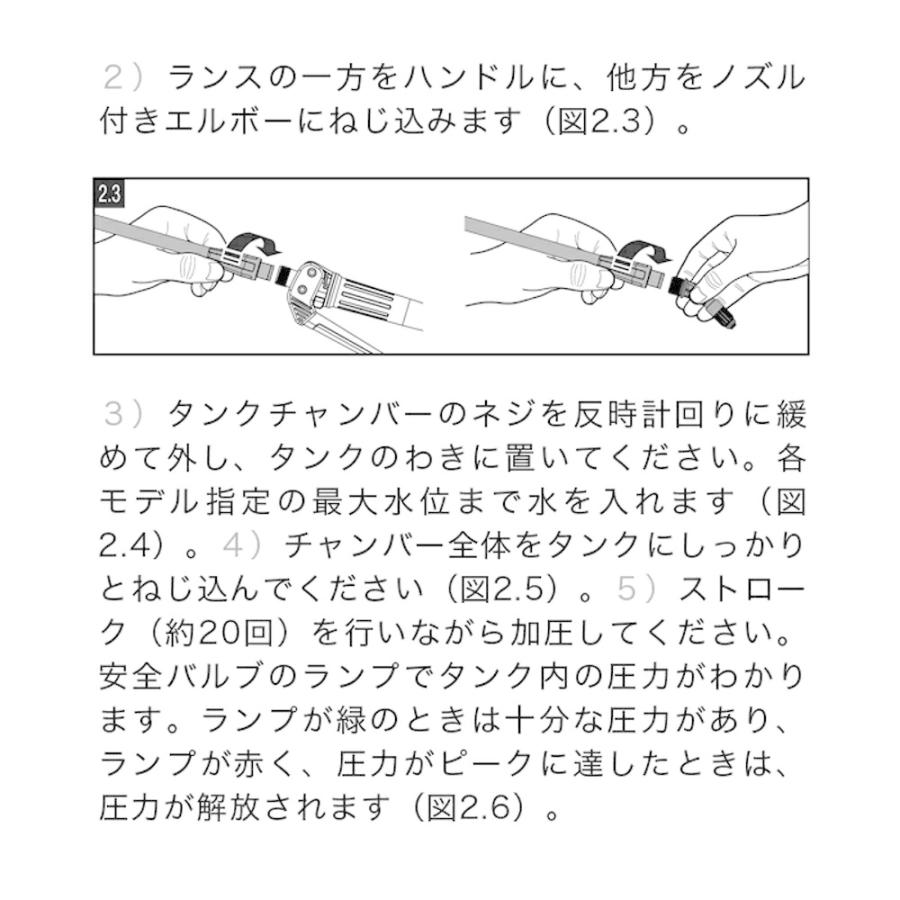 2）ランスの一方をハンドルに、他方をノズル付きエルボーにねじ込みます（図2.3）。

2.3

3）タンクチャンバーのネジを反時計回りに緩めて外し、タンクのわきに置いてください。各モデル指定の最大水位まで水を入れます（図2.4）。4）チャンバー全体をタンクにしっかりとねじ込んでください（図2.5）。5）ストローク（約20回）を行いながら加圧してください。安全バルブのランプでタンク内の圧力がわかります。ランプが緑のときは十分な圧力があり、ランプが赤く、圧力がピークに達したときは、圧力が解放されます（図2.6）。