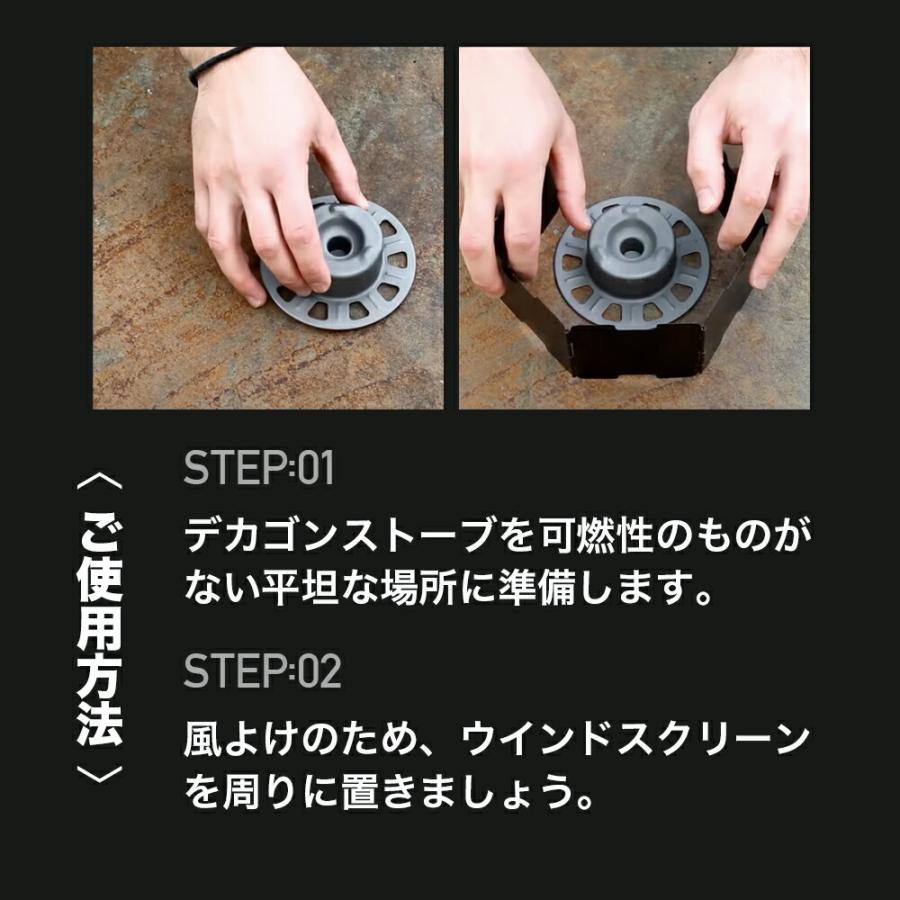 〈ご使用方法〉

STEP:01

デカゴンストーブを可燃性のものがない平坦な場所に準備します。

STEP:02

風よけのため、ウインドスクリーンを周りに置きましょう。