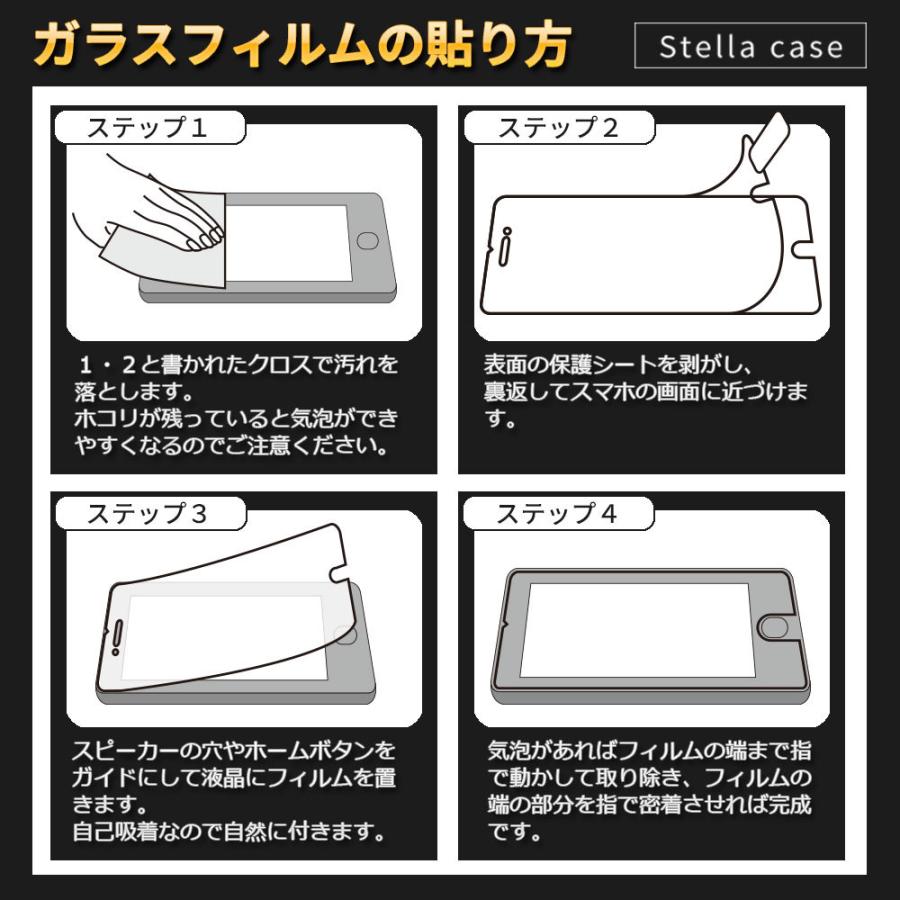 ガラスフィルムの貼り方

Stella case

ステップ１

１・２と書かれたクロスで汚れを落とします。
ホコリが残っていると気泡ができやすくなるのでご注意ください。

ステップ２

表面の保護シートを剥がし、裏返してスマホの画面に近づけます。

ステップ３

スピーカーの穴やホームボタンをガイドにして液晶にフィルムを置きます。
自己吸着なので自然に付きます。

ステップ４

気泡があればフィルムの端まで指で動かして取り除き、フィルムの端の部分を指で密着させれば完成です。