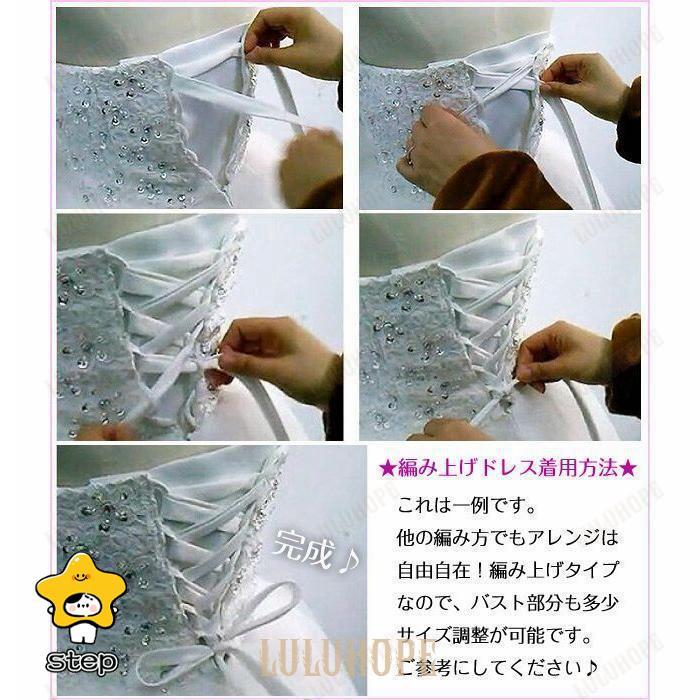 ★編み上げドレス着用方法★

これは一例です。
他の編み方でもアレンジは自由自在！編み上げタイプなので、バスト部分も多少サイズ調整が可能です。
ご参考にしてください♪

完成♪

step

LULUHOPE