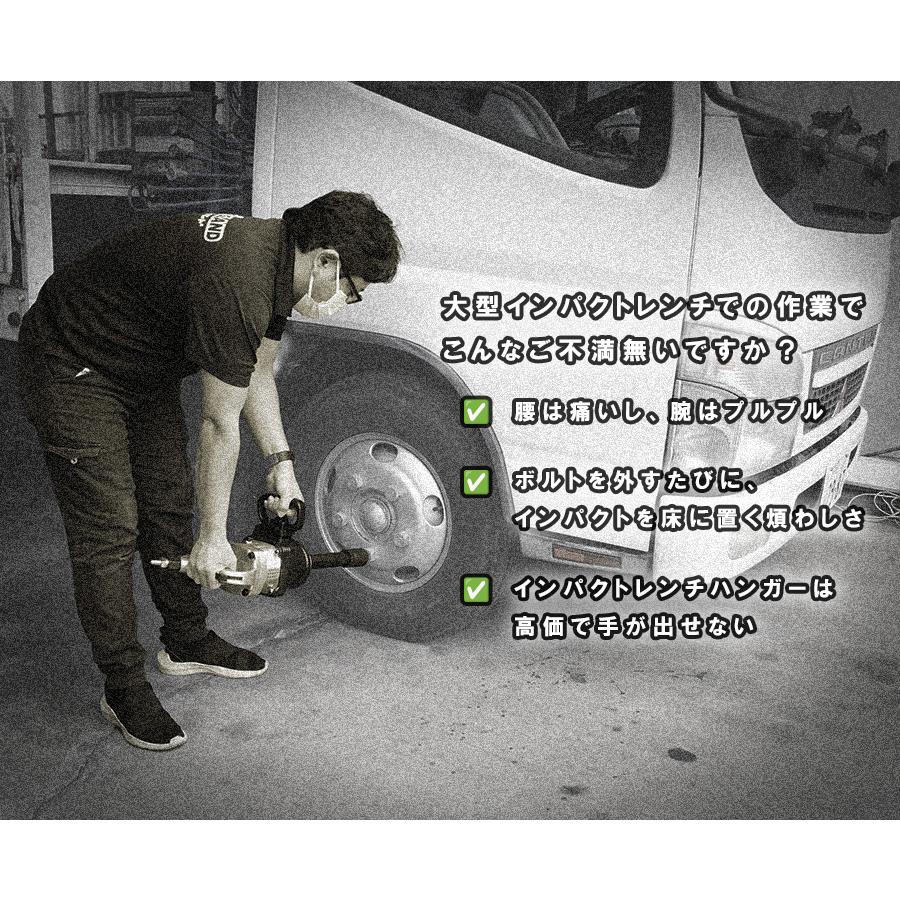 大型インパクトレンチでの作業で
こんなご不満無いですか？

✅ 腰は痛いし、腕はプルプル

✅ ボルトを外すたびに、
インパクトを床に置く煩わしさ

✅ インパクトレンチハンガーは
高価で手が出せない