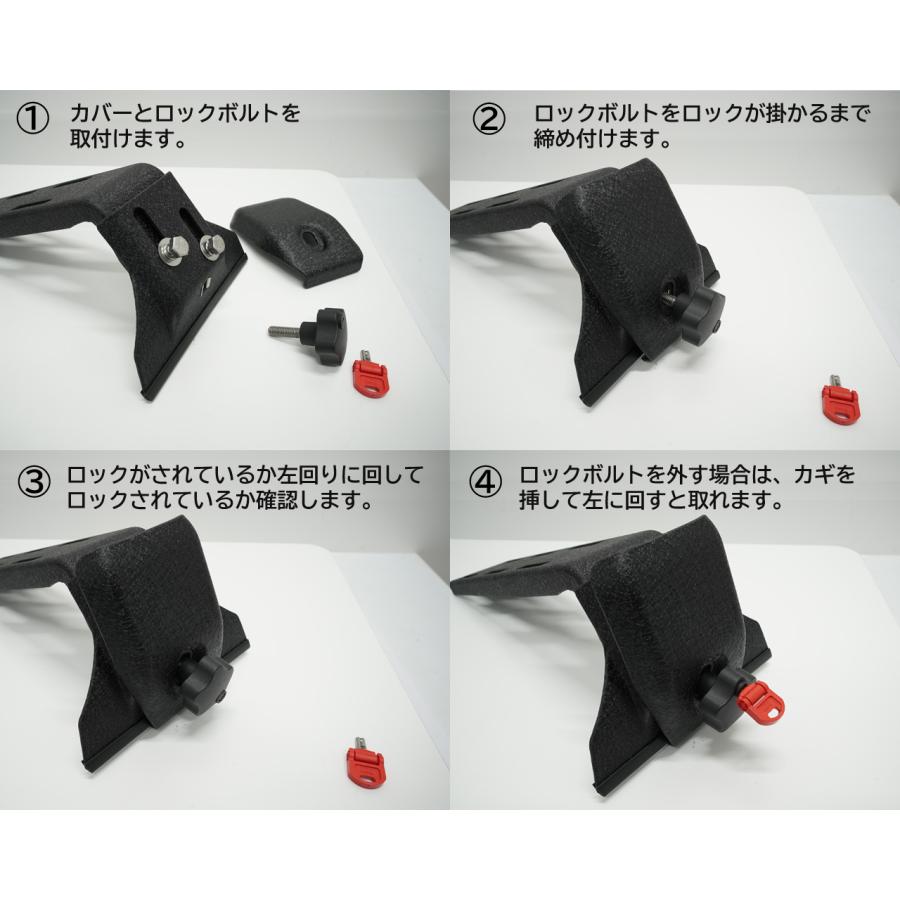 ① カバーとロックボルトを取付けます。

② ロックボルトをロックが掛かるまで締め付けます。

③ ロックがされているか左回りに回してロックされているか確認します。

④ ロックボルトを外す場合は、カギを挿して左に回すと取れます。