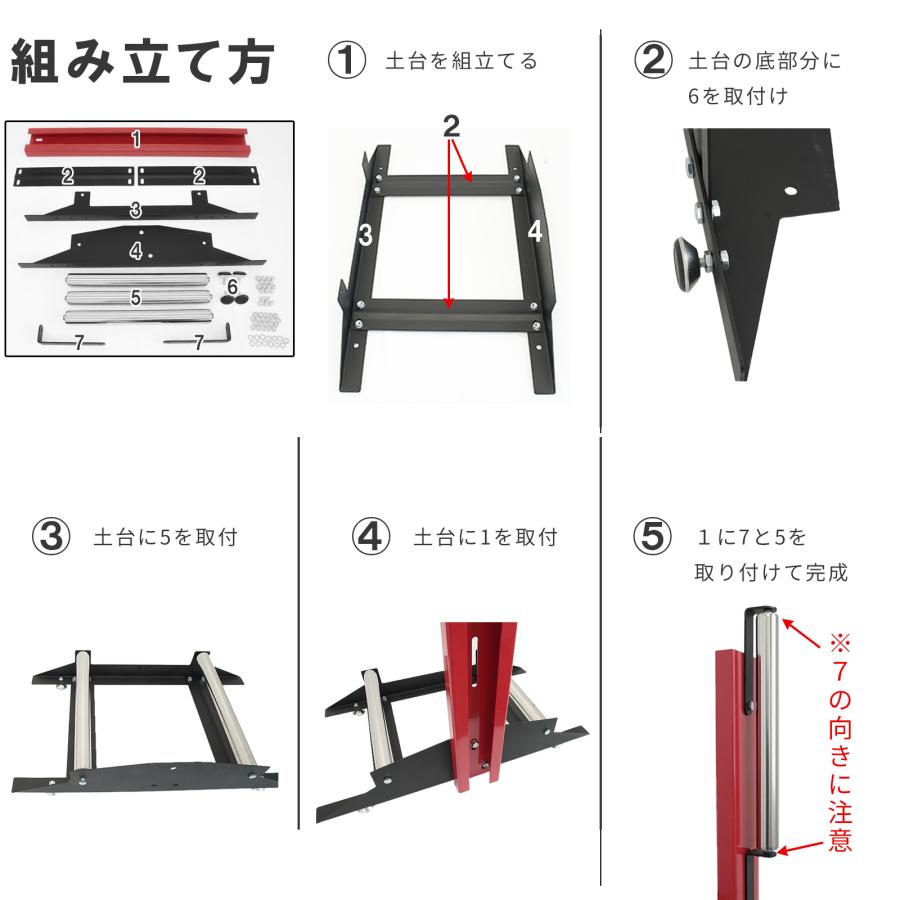 組み立て方

1
2 2
3
4
5
6
7 7

① 土台を組立てる

2
3
4

② 土台の底部分に6を取付け

③ 土台に5を取付

④ 土台に1を取付

⑤ 1に7と5を取り付けて完成

※7の向きに注意