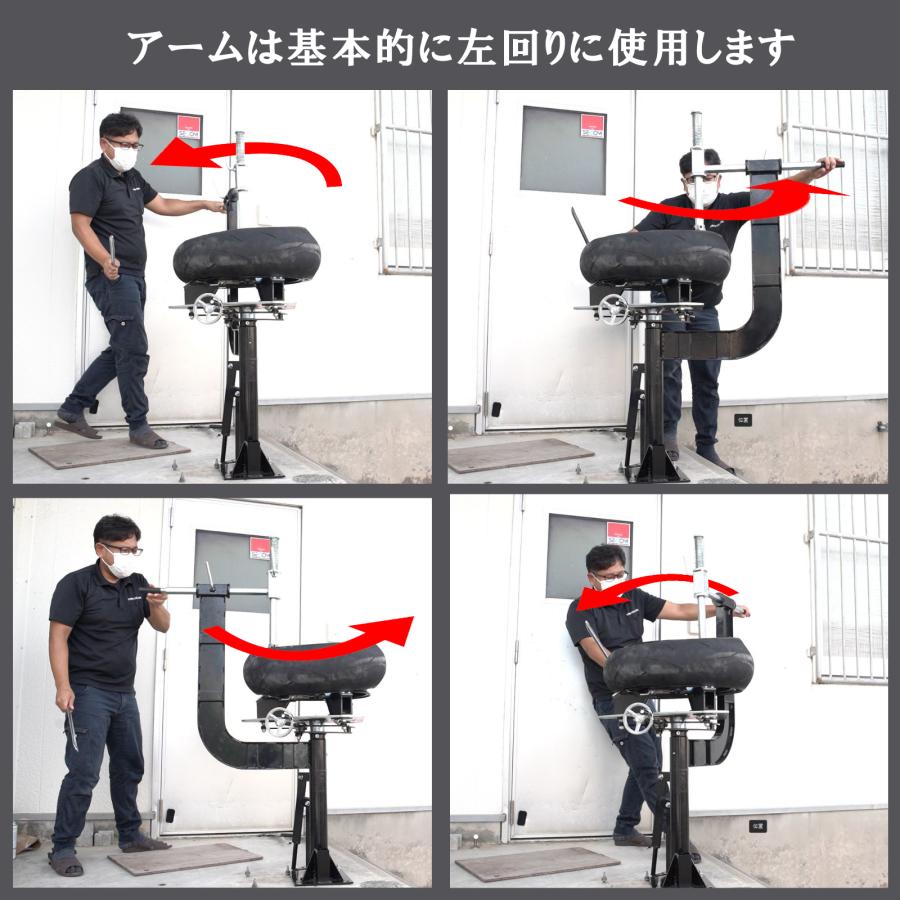 アームは基本的に左回りに使用します