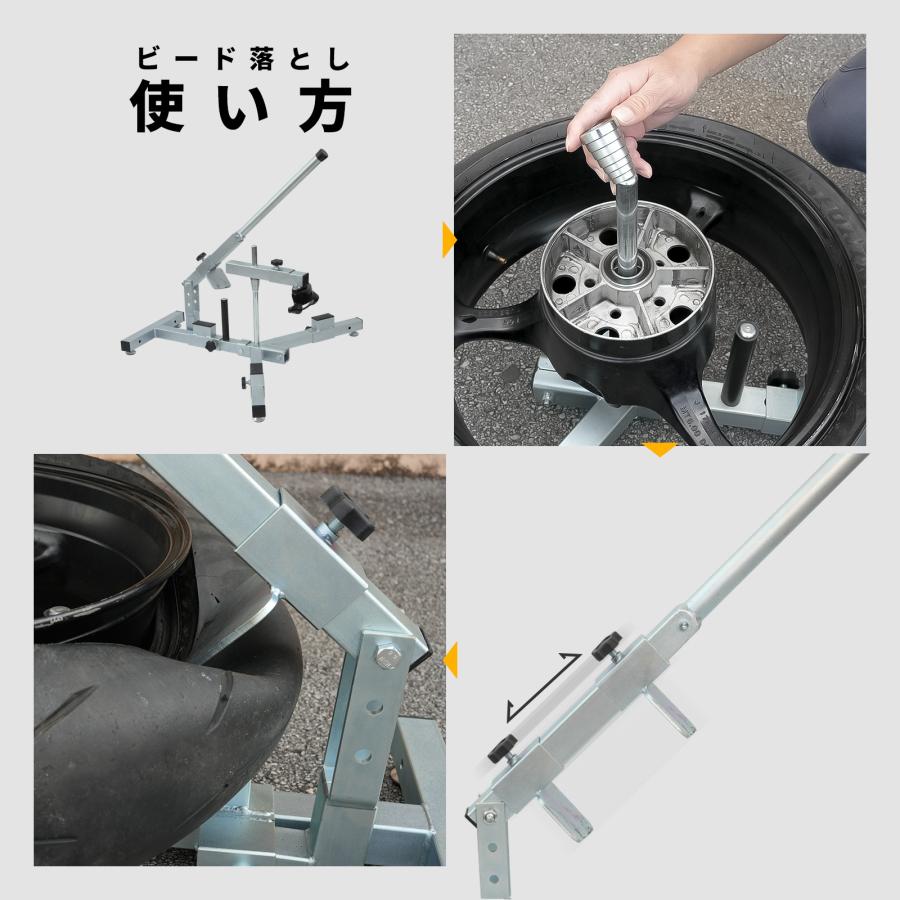 ビード落とし
使い方