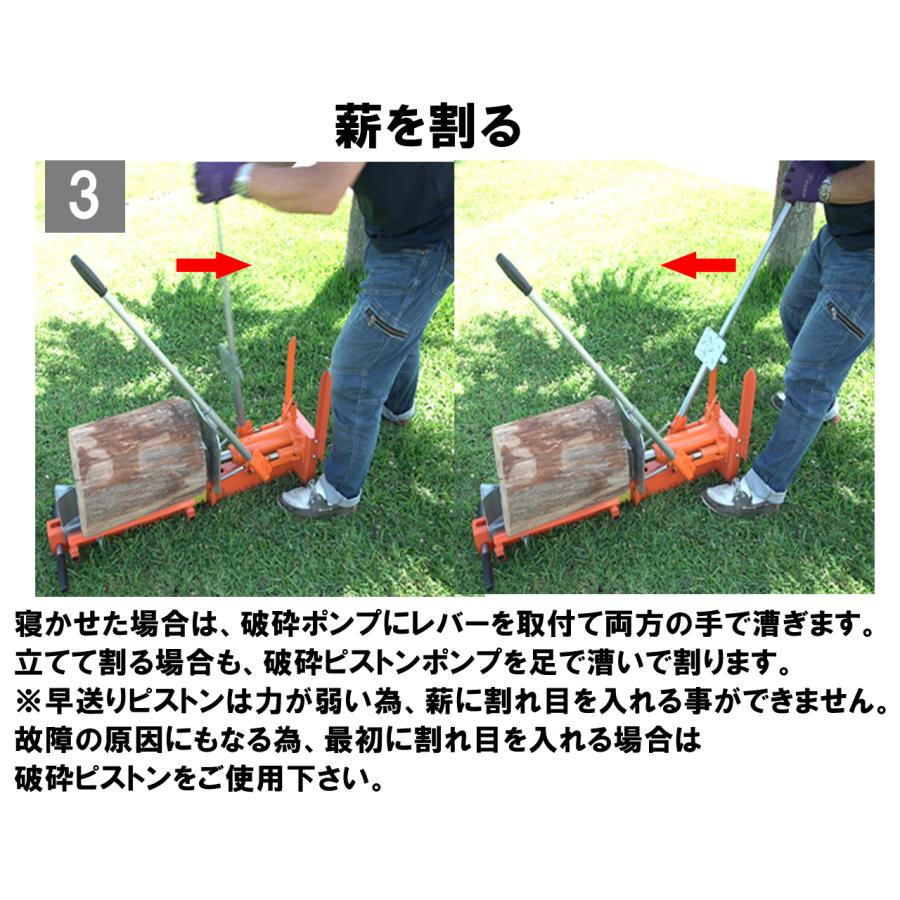 薪を割る

3

寝かせた場合は、破砕ポンプにレバーを取付て両方の手で漕ぎます。
立てて割る場合も、破砕ピストンポンプを足で漕いで割ります。
※早送りピストンは力が弱い為、薪に割れ目を入れる事ができません。
故障の原因にもなる為、最初に割れ目を入れる場合は
破砕ピストンをご使用下さい。