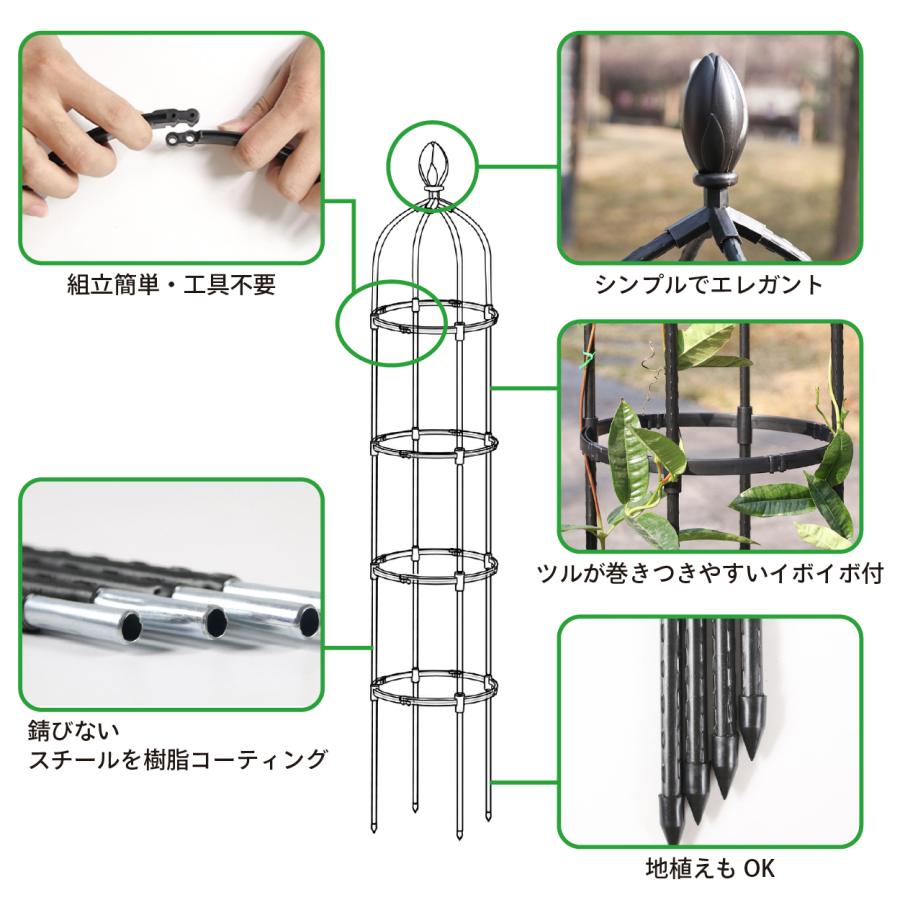 組立簡単・工具不要

シンプルでエレガント

ツルが巻きつきやすいイボイボ付

錆びない
スチールを樹脂コーティング

地植えも OK