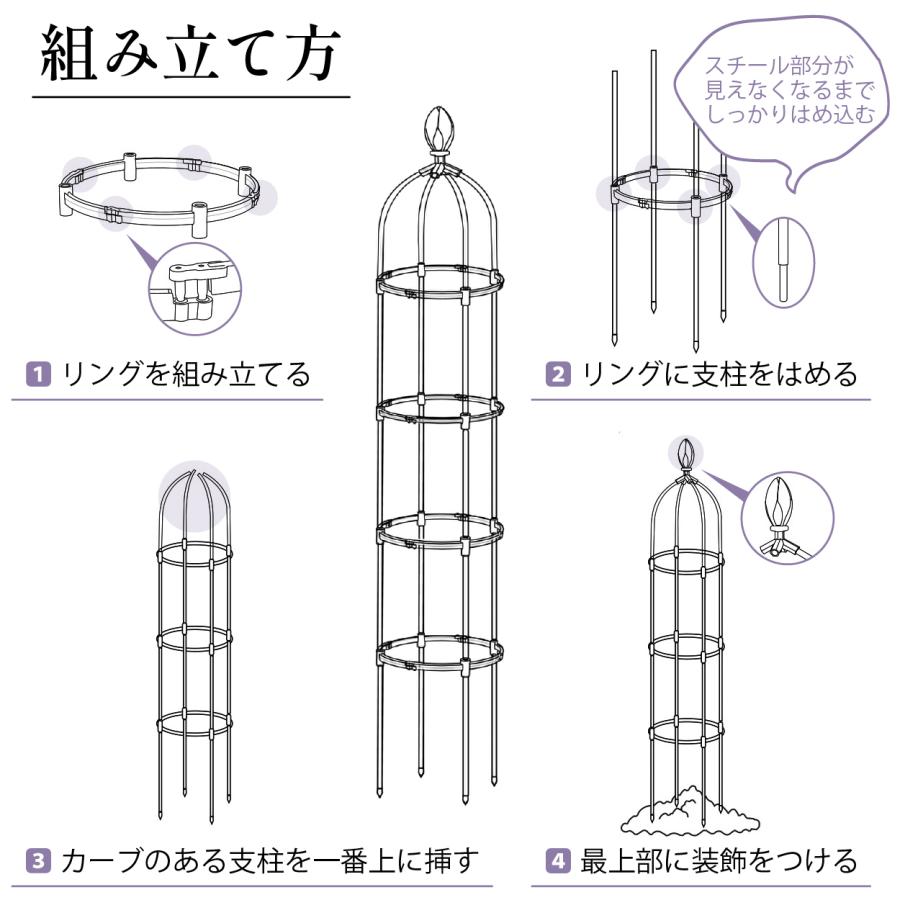 組み立て方

スチール部分が見えなくなるまでしっかりはめ込む

1 リングを組み立てる

2 リングに支柱をはめる

3 カーブのある支柱を一番上に挿す

4 最上部に装飾をつける