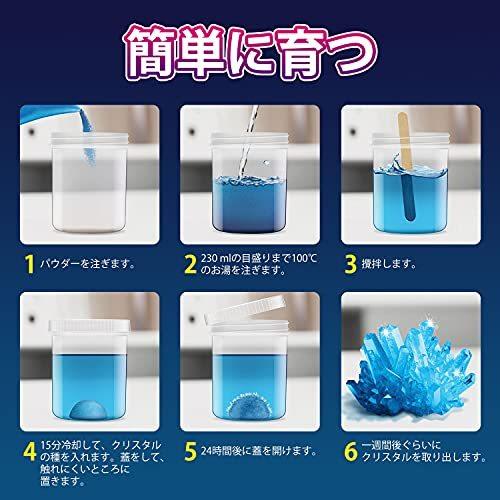 簡単に育つ

1 パウダーを注ぎます。

2 230 mlの目盛りまで100℃のお湯を注ぎます。

3 攪拌します。

4 15分冷却して、クリスタルの種を入れます。蓋をして、触れにくいところに置きます。

5 24時間後に蓋を開けます。

6 一週間後ぐらいにクリスタルを取り出します。