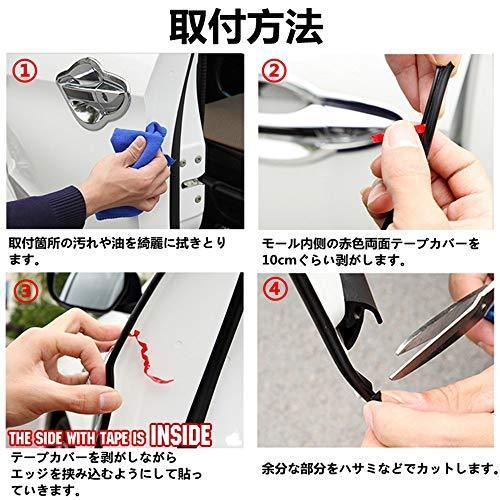 取付方法

①

取付箇所の汚れや油を綺麗に拭きとります。

②

モール内側の赤色両面テープカバーを10cmぐらい剥がします。

③

THE SIDE WITH TAPE IS INSIDE

テープカバーを剥がしながらエッジを挟み込むようにして貼っていきます。

④

余分な部分をハサミなどでカットします。