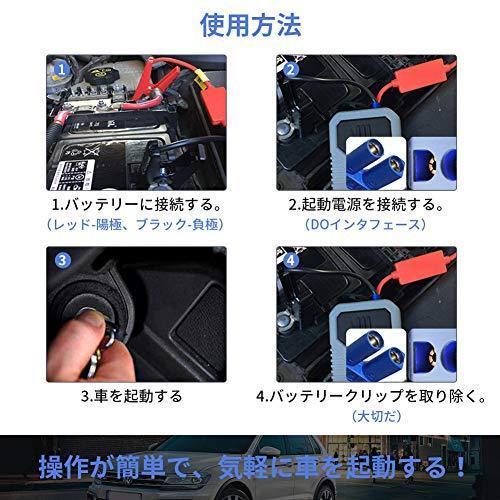 使用方法

1

1.バッテリーに接続する。
（レッド-陽極、ブラック-負極）

2

2.起動電源を接続する。
（DOインタフェース）

3

3.車を起動する

4

4.バッテリークリップを取り除く。
（大切だ）

操作が簡単で、気軽に車を起動する！