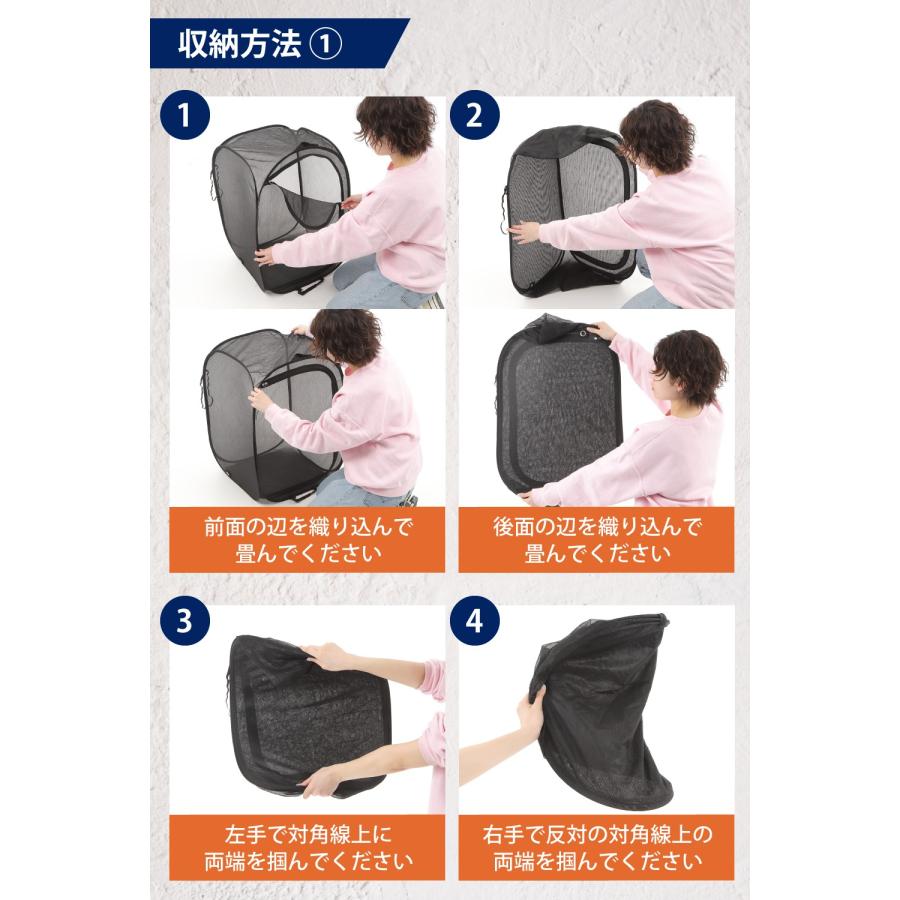 収納方法 ①

1

前面の辺を織り込んで畳んでください

2

後面の辺を織り込んで畳んでください

3

左手で対角線上に両端を掴んでください

4

右手で反対の対角線上の両端を掴んでください