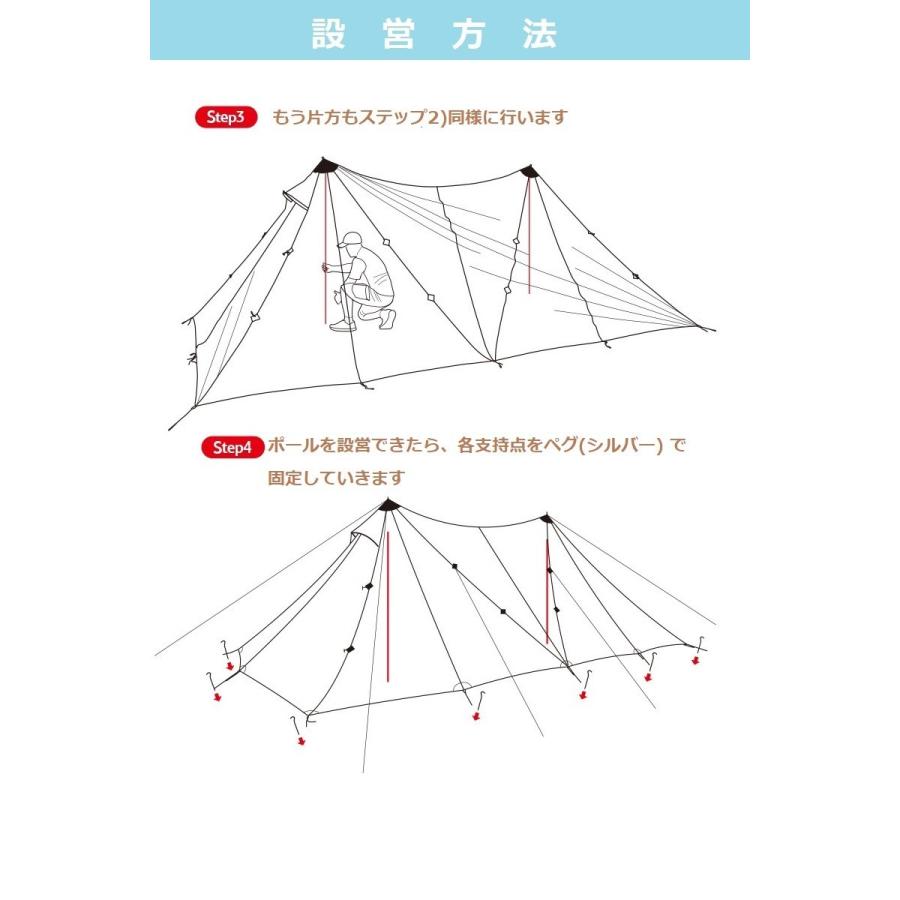 設営方法

Step3 もう片方もステップ2)同様に行います

Step4 ポールを設営できたら、各支持点をペグ(シルバー) で固定していきます