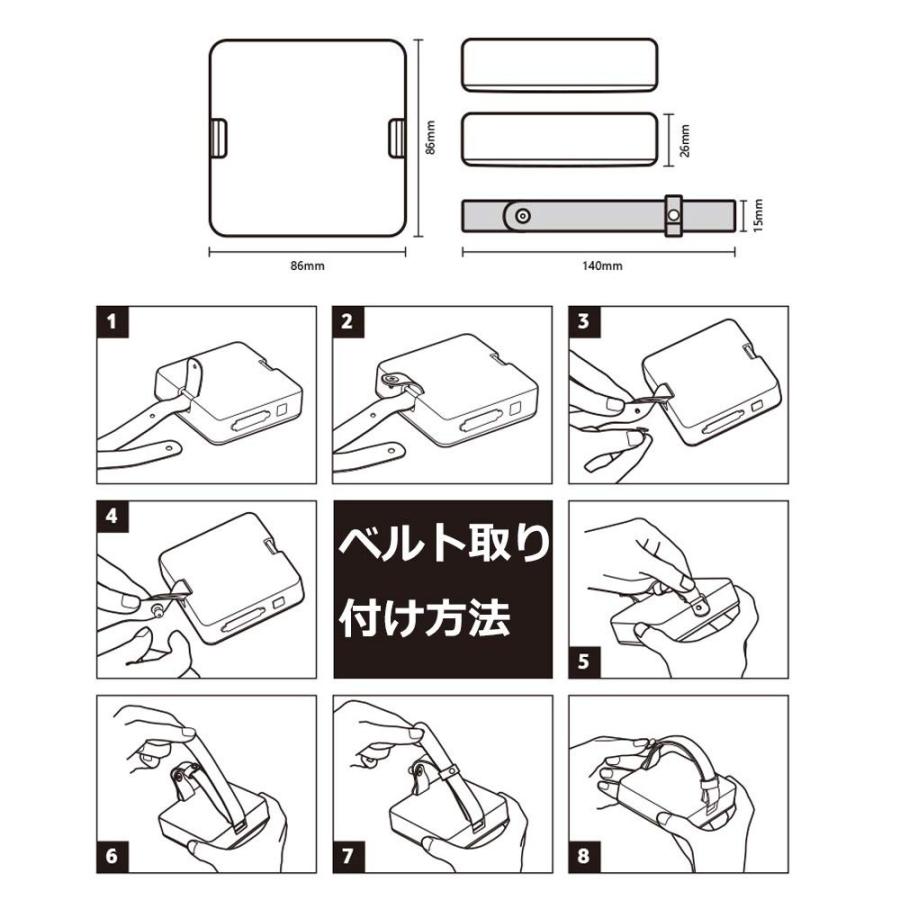 86mm

86mm

26mm

15mm

140mm

1

2

3

4

ベルト取り付け方法

5

6

7

8