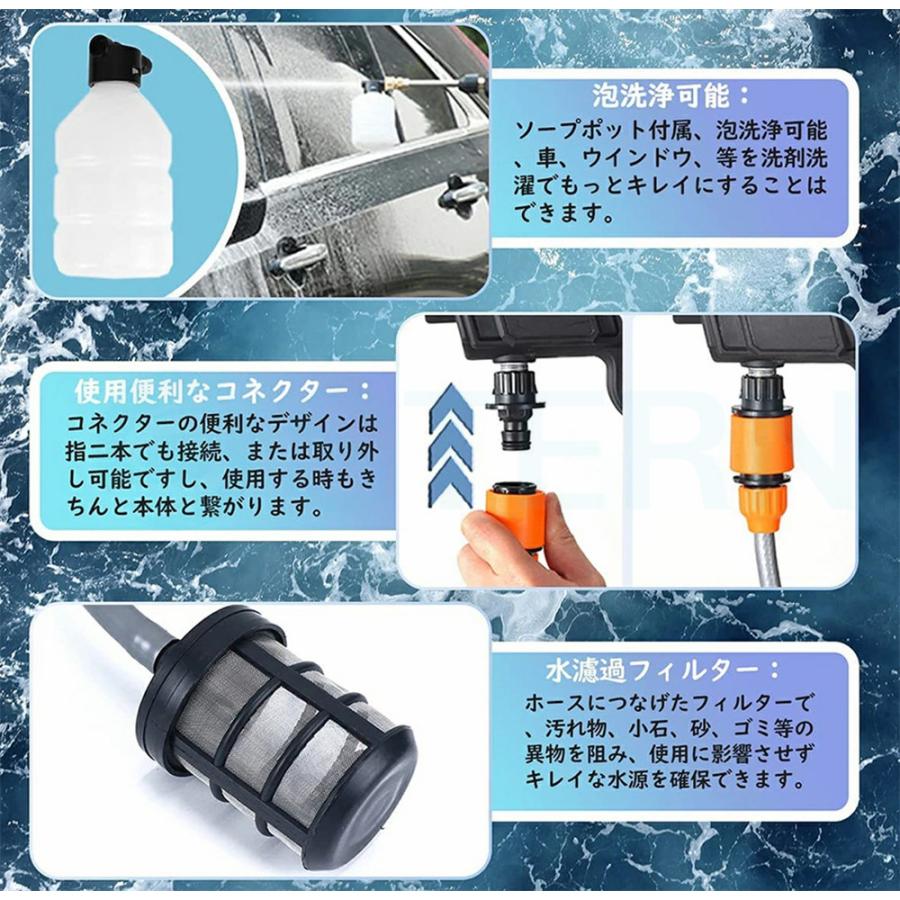 泡洗浄可能：

ソープポット付属、泡洗浄可能、車、ウインドウ、等を洗剤洗濯でもっとキレイにすることはできます。

使用便利なコネクター：

コネクターの便利なデザインは指二本でも接続、または取り外し可能ですし、使用する時もきちんと本体と繋がります。

水濾過フィルター：

ホースにつなげたフィルターで、汚れ物、小石、砂、ゴミ等の異物を阻み、使用に影響させずキレイな水源を確保できます。