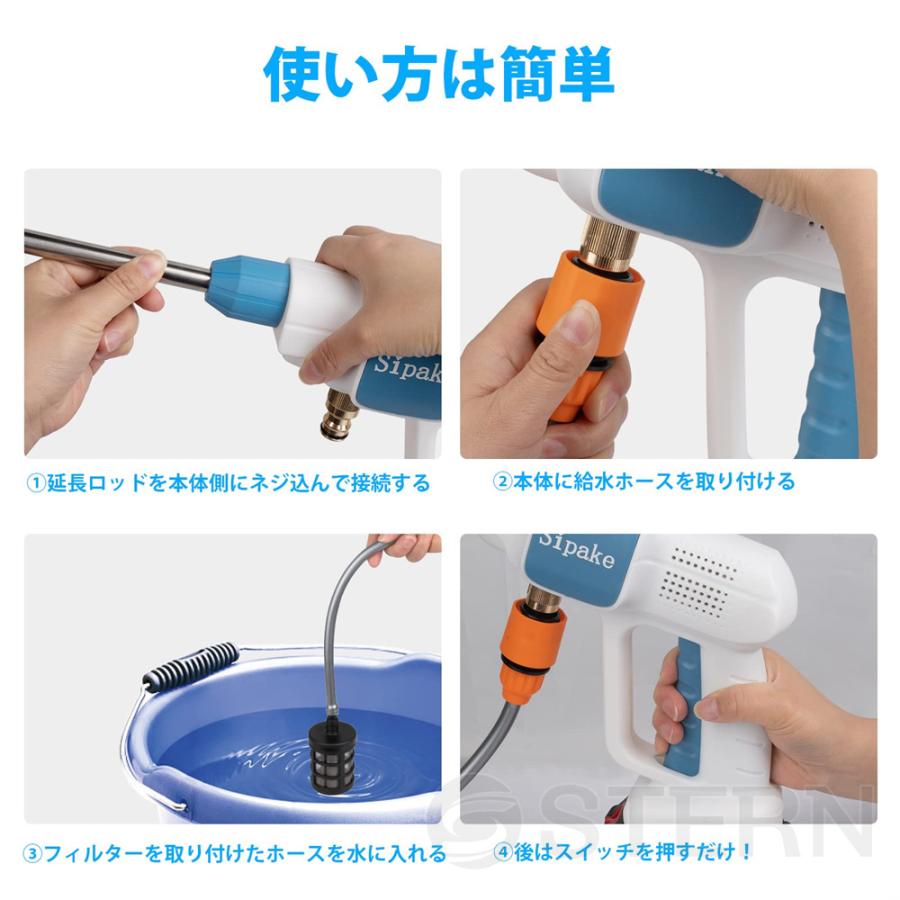 使い方は簡単

Sipake

①延長ロッドを本体側にネジ込んで接続する

②本体に給水ホースを取り付ける

Sipake

③フィルターを取り付けたホースを水に入れる

④後はスイッチを押すだけ！

STERN